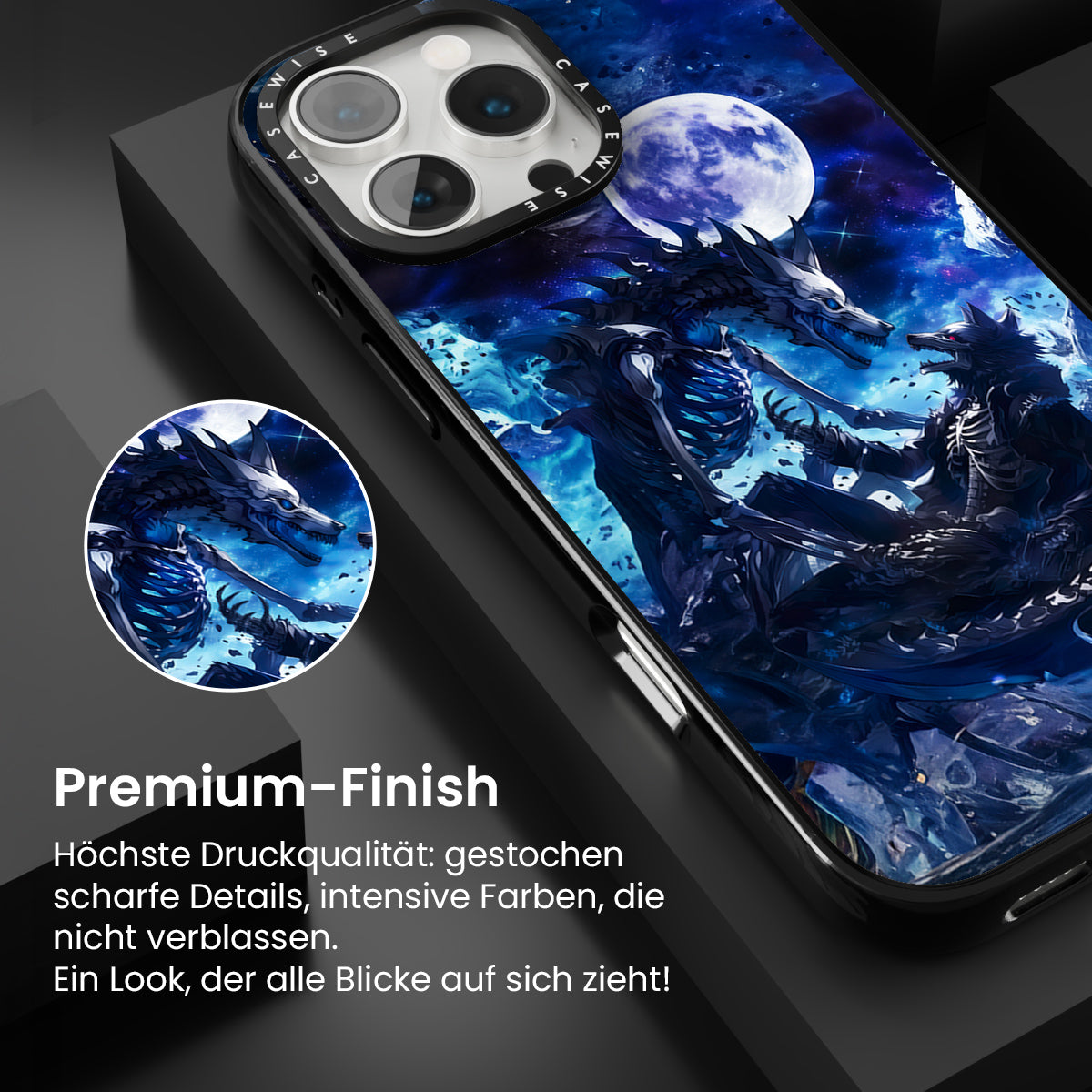 CASEWISE CASEWISE

Premium-Finish

Höchste Druckqualität: gestochen scharfe Details, intensive Farben, die nicht verblassen.
Ein Look, der alle Blicke auf sich zieht!