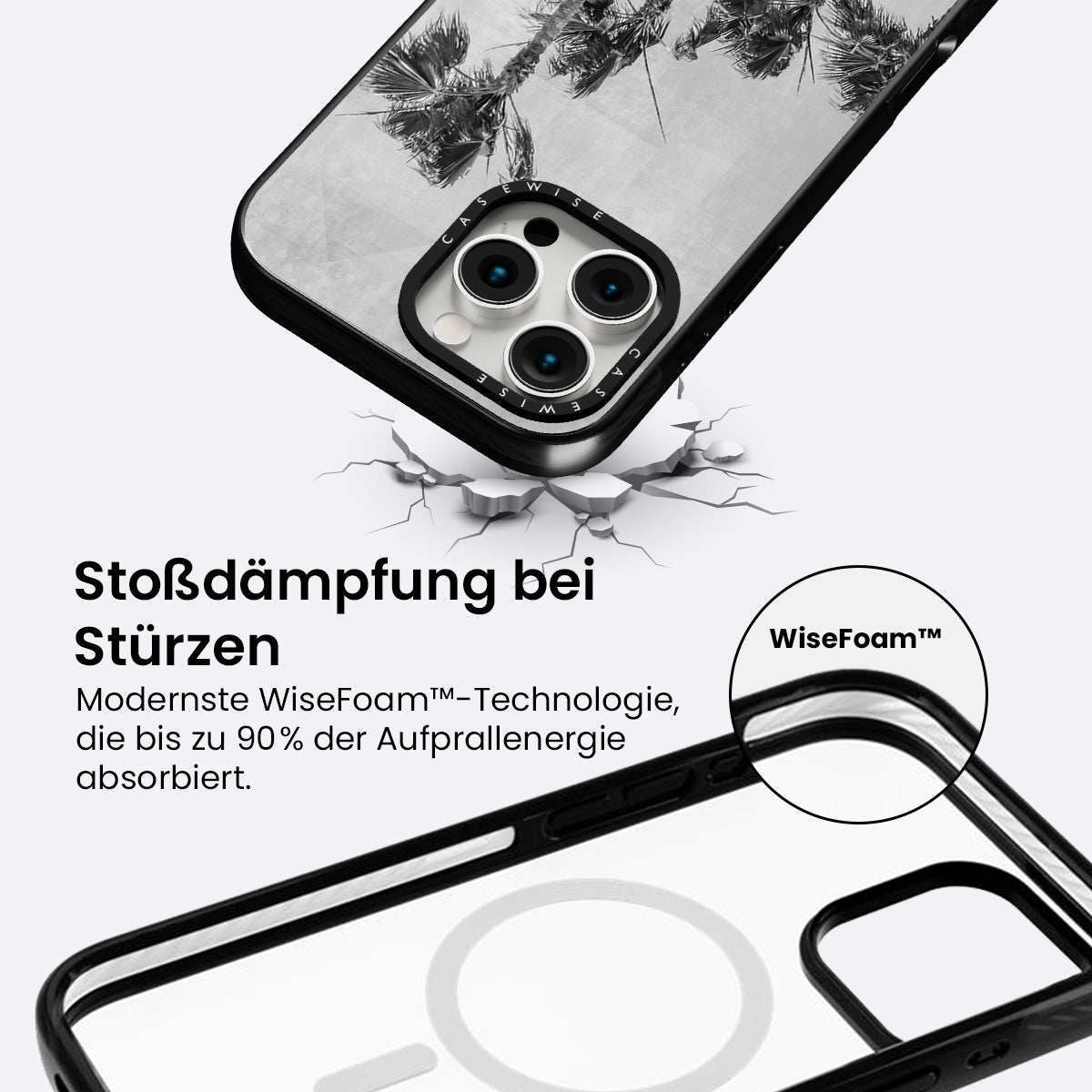 CASEWISE

CASEWISE

Stoßdämpfung bei Stürzen

Modernste WiseFoam™-Technologie, die bis zu 90% der Aufprallenergie absorbiert.

WiseFoam™