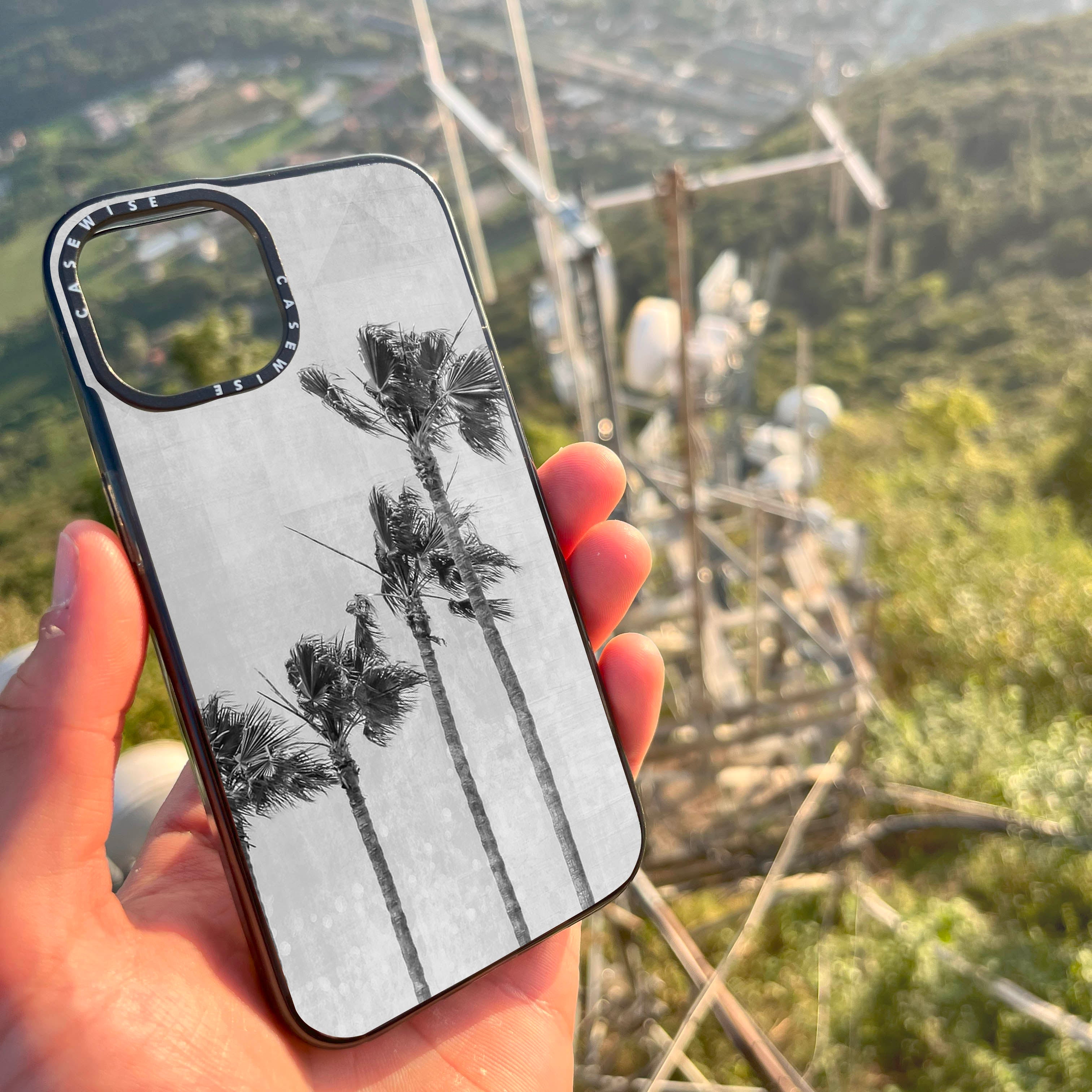 CASEWISE CASEWISE