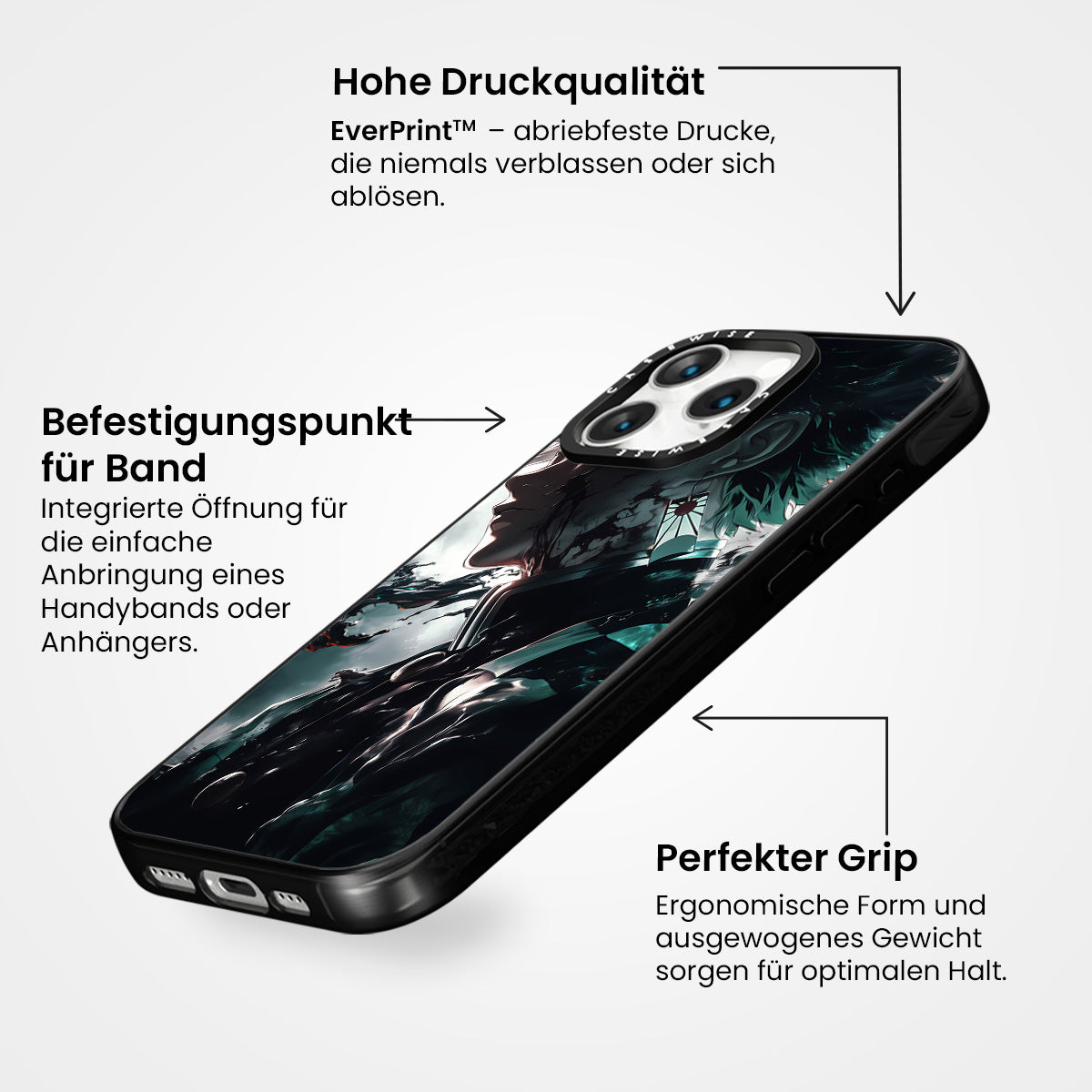 Hohe Druckqualität

EverPrint™ – abriebfeste Drucke, die niemals verblassen oder sich ablösen.

Befestigungspunkt für Band

Integrierte Öffnung für die einfache Anbringung eines Handybands oder Anhängers.

CASEWISE

CASEWISE

Perfekter Grip

Ergonomische Form und ausgewogenes Gewicht sorgen für optimalen Halt.