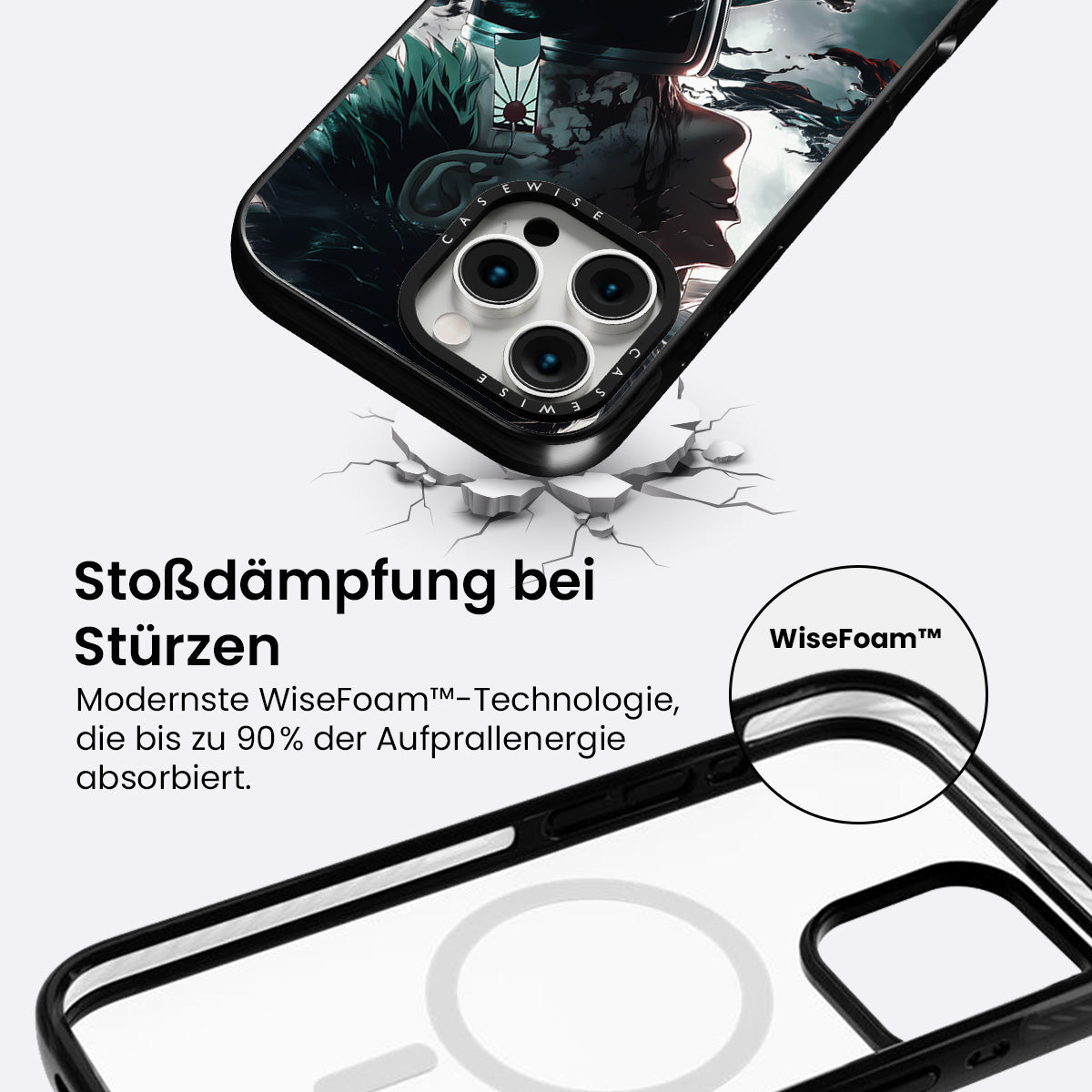 CASEWISE

CASEWISE

Stoßdämpfung bei Stürzen

Modernste WiseFoam™-Technologie, die bis zu 90% der Aufprallenergie absorbiert.

WiseFoam™