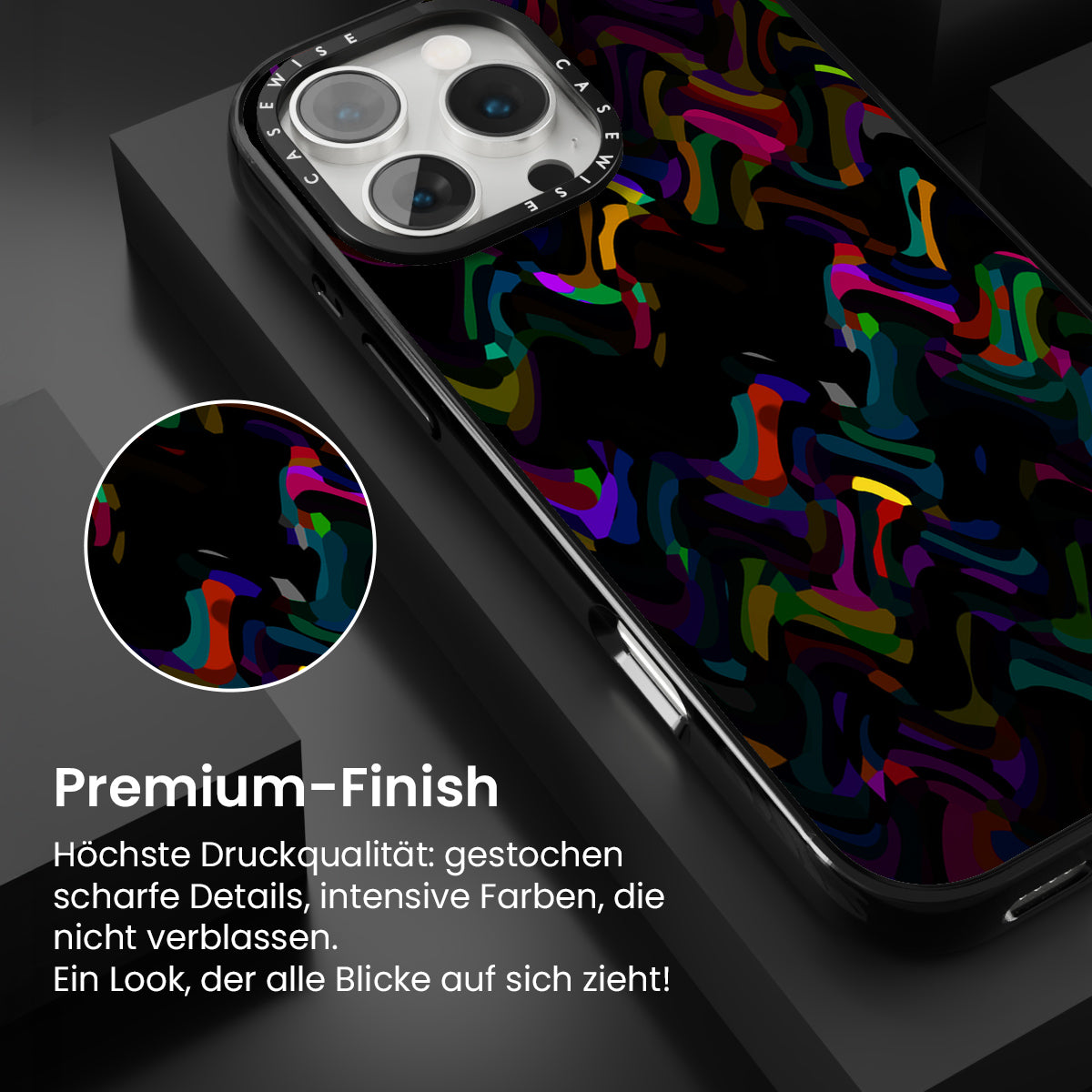 CASEWISE CASEWISE

Premium-Finish

Höchste Druckqualität: gestochen scharfe Details, intensive Farben, die nicht verblassen.
Ein Look, der alle Blicke auf sich zieht!