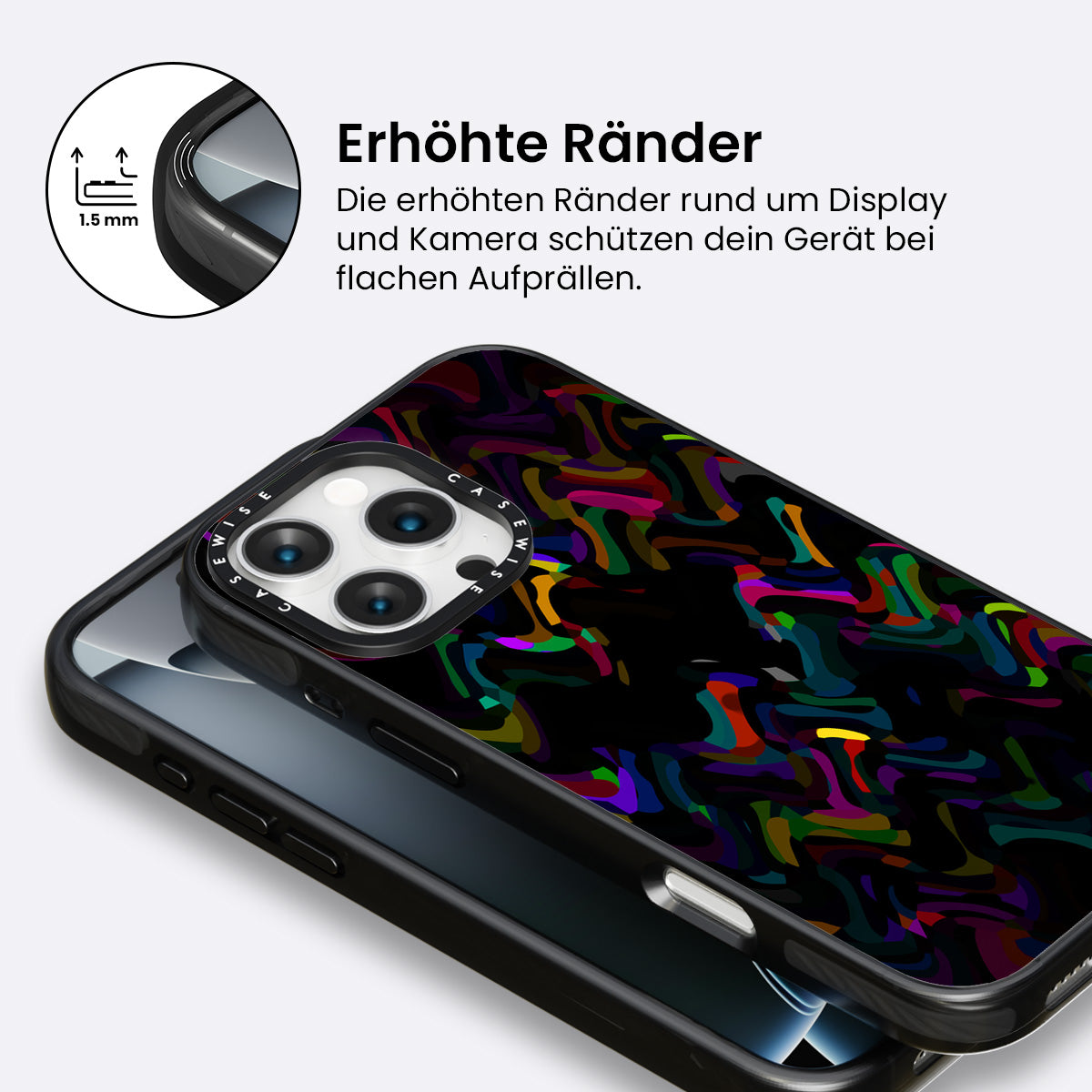 1.5 mm

Erhöhte Ränder

Die erhöhten Ränder rund um Display und Kamera schützen dein Gerät bei flachen Aufprällen.

CASEWISE CASEWISE