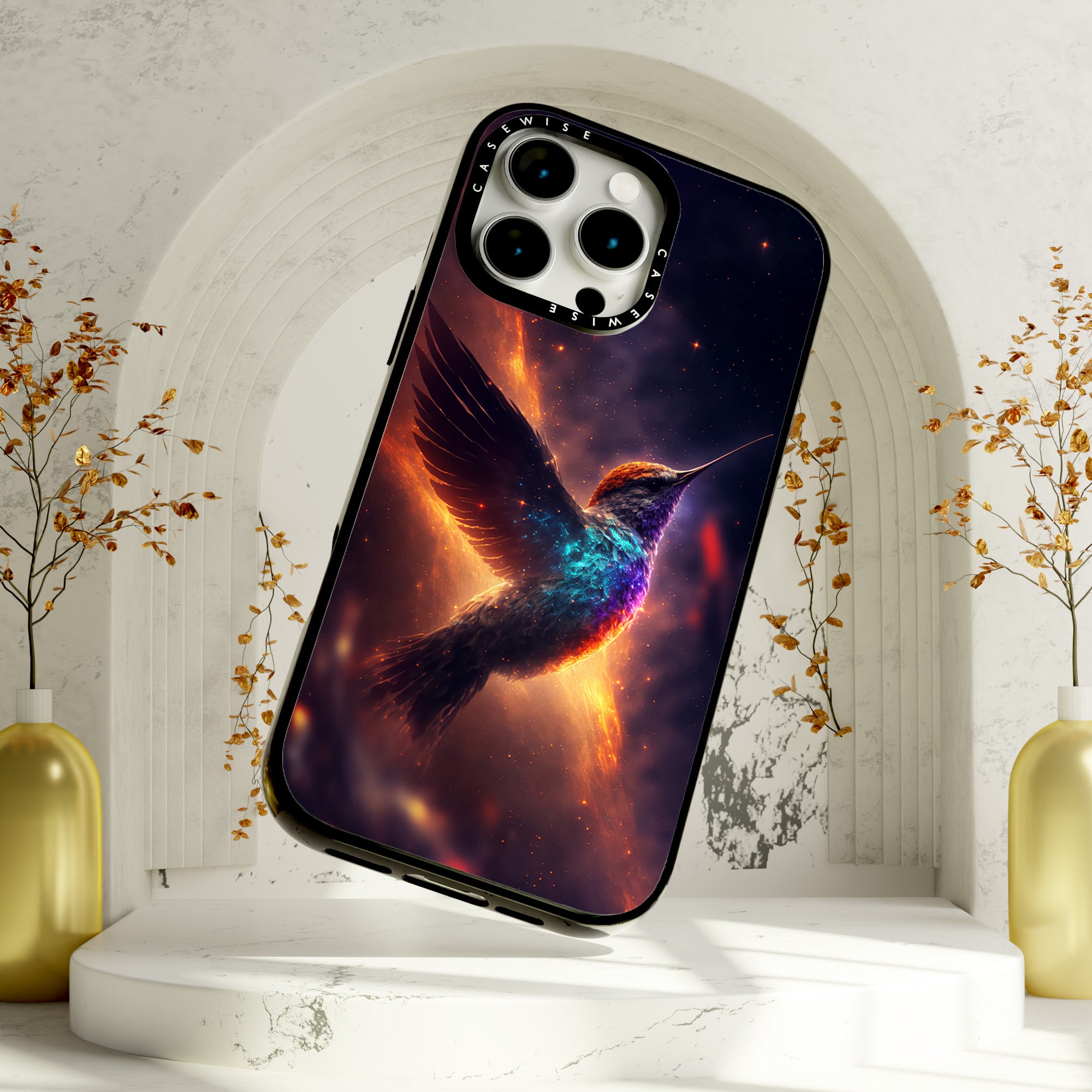 CASEWISE
CASEWISE