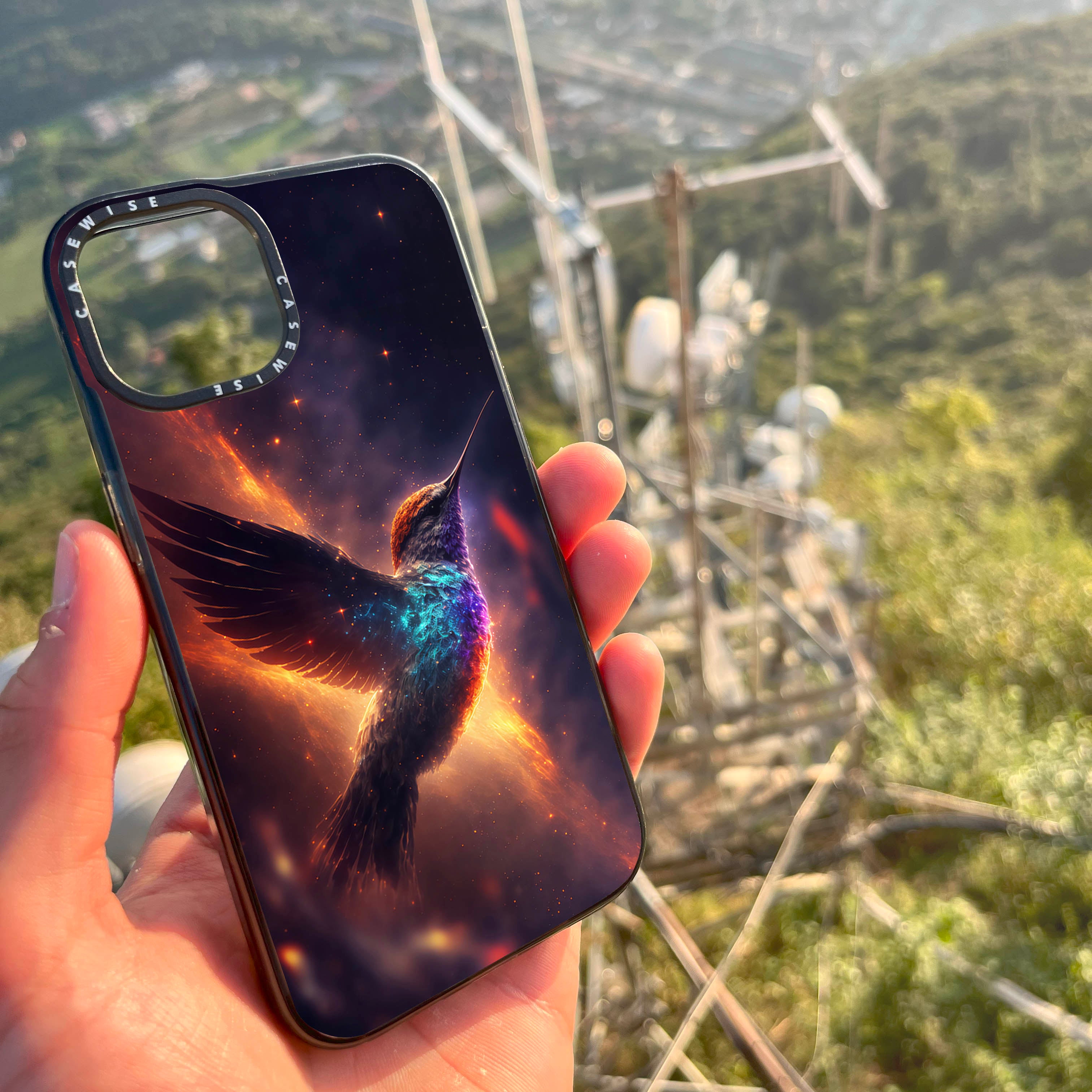 CASEWISE CASEWISE