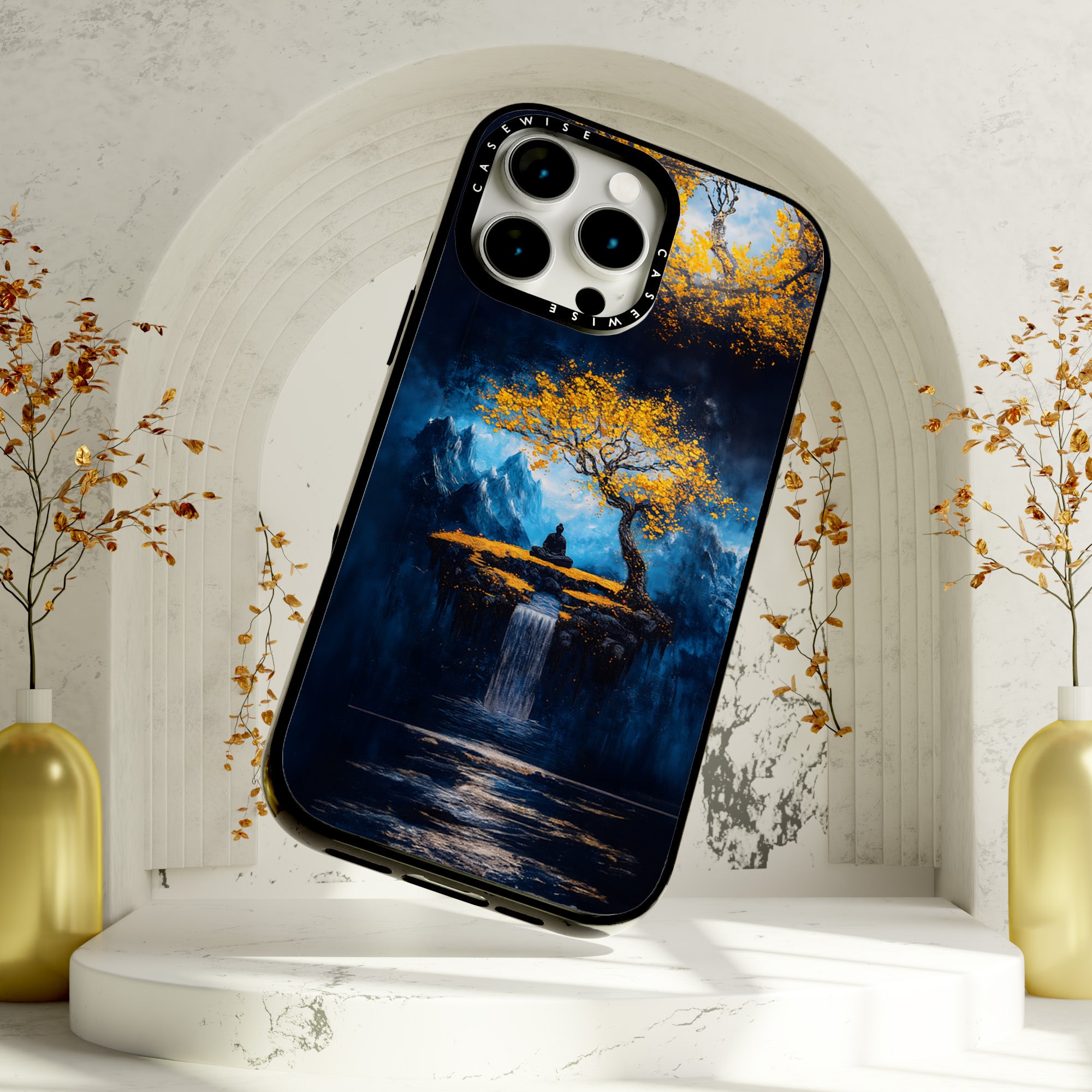 CASEWISE
CASEWISE