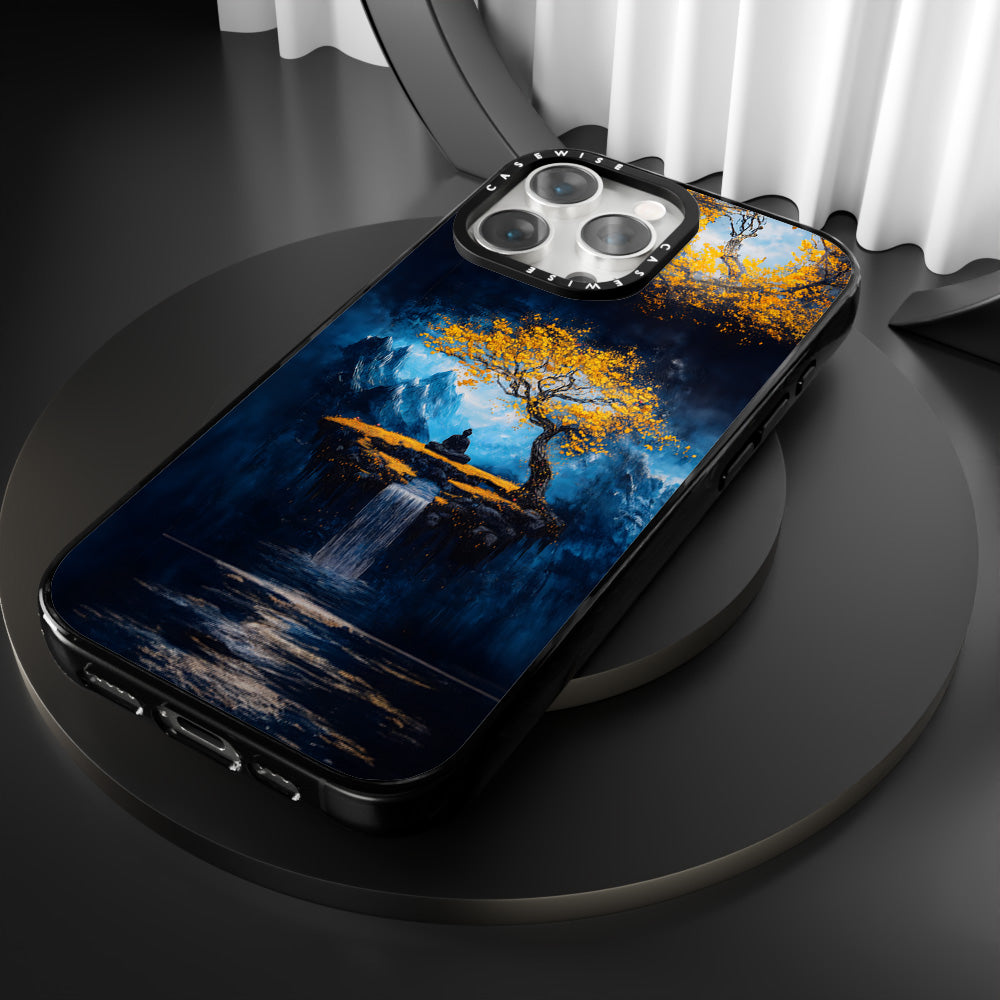 CASEWISE
CASEWISE