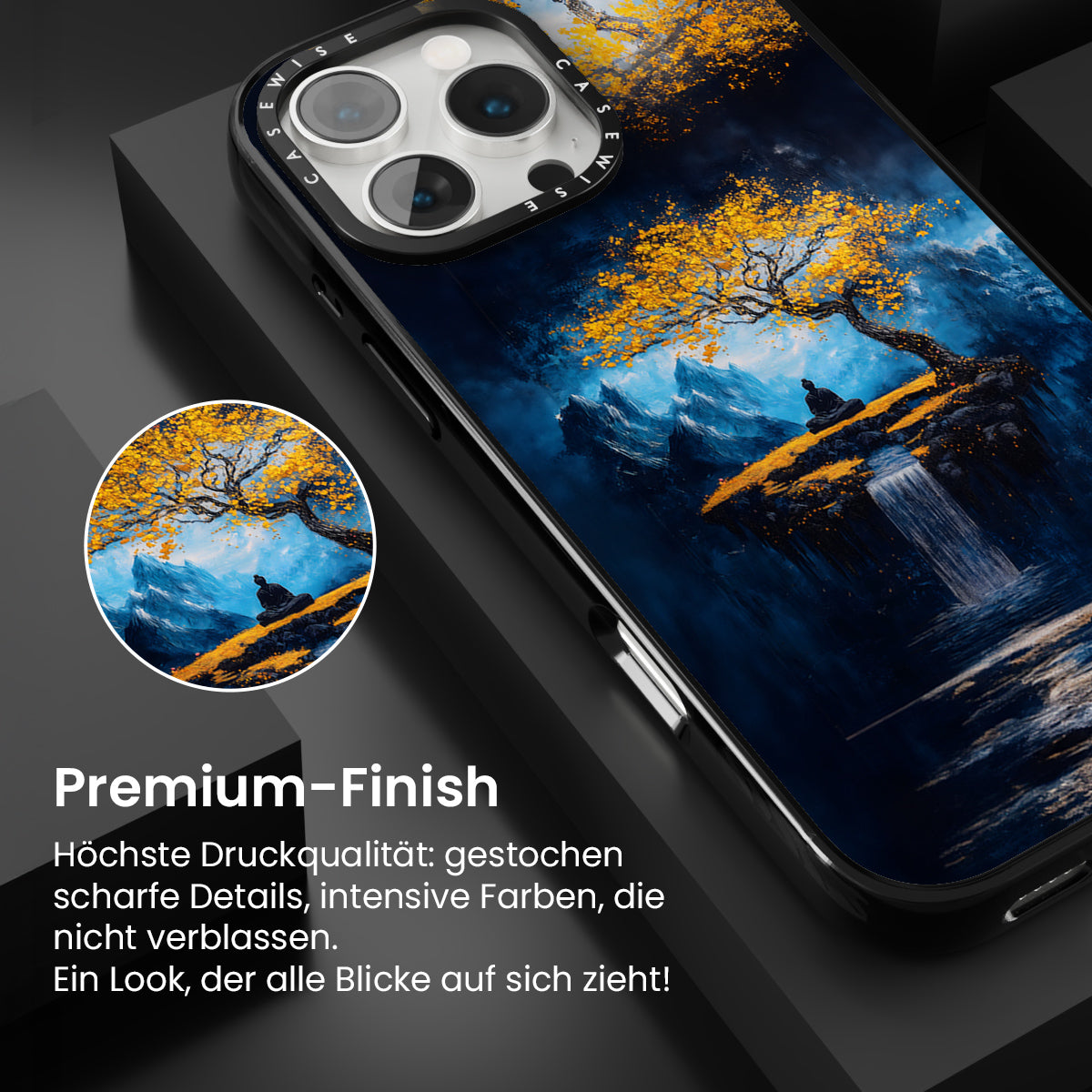 CASEWISE CASEWISE

Premium-Finish

Höchste Druckqualität: gestochen scharfe Details, intensive Farben, die nicht verblassen.
Ein Look, der alle Blicke auf sich zieht!