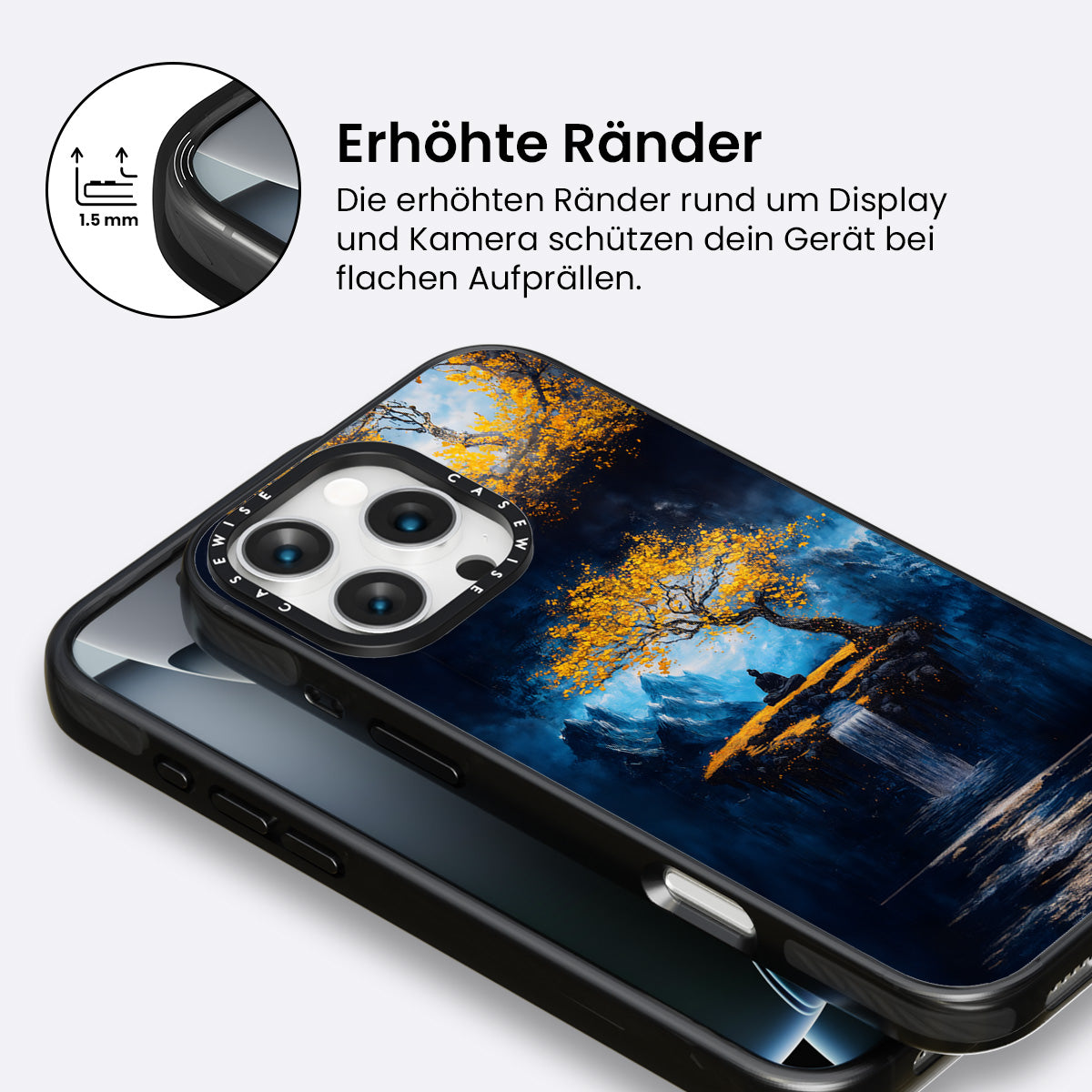 1.5 mm

Erhöhte Ränder

Die erhöhten Ränder rund um Display und Kamera schützen dein Gerät bei flachen Aufprällen.

CASEWISE CASEWISE