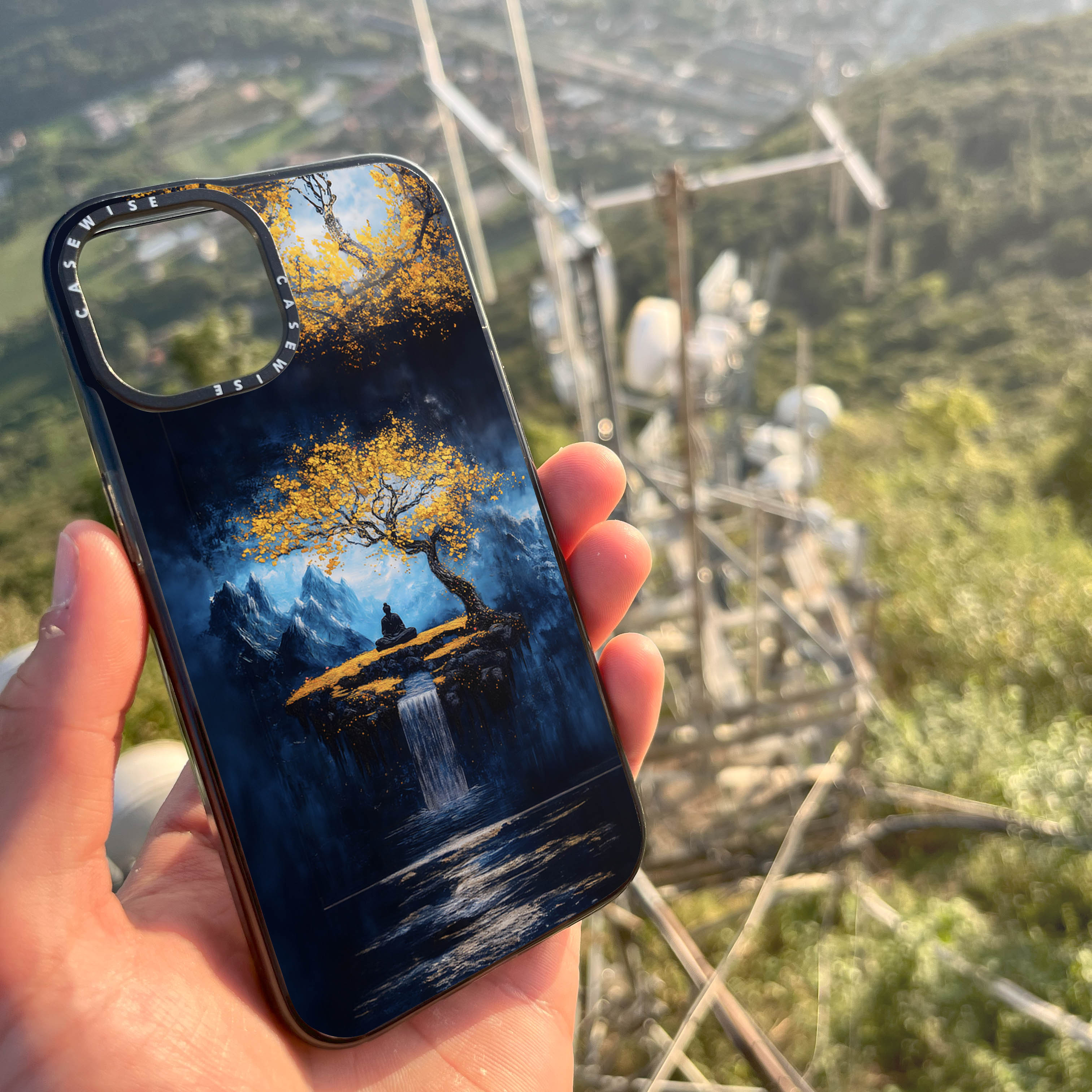 CASEWISE CASEWISE