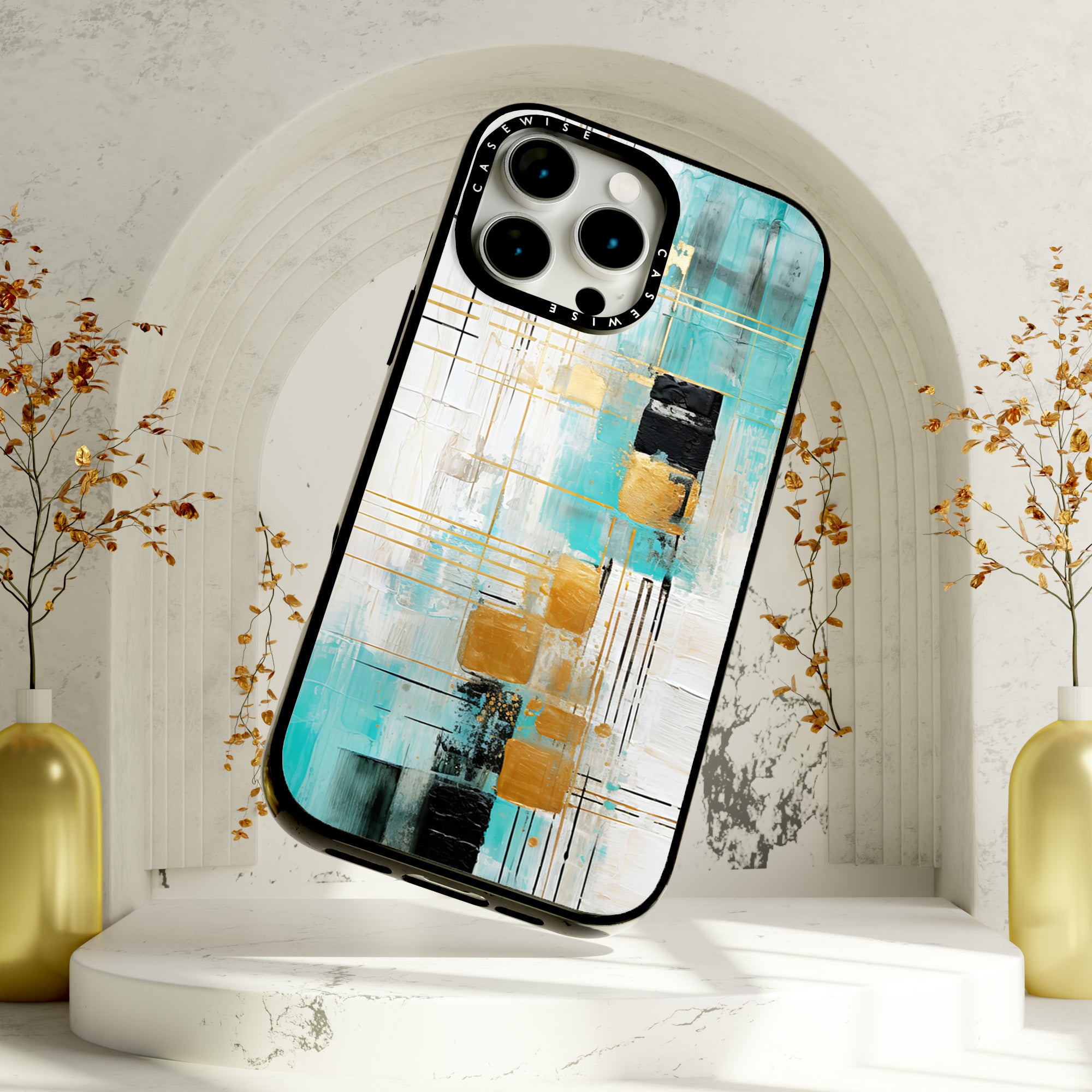 CASEWISE CASEWISE