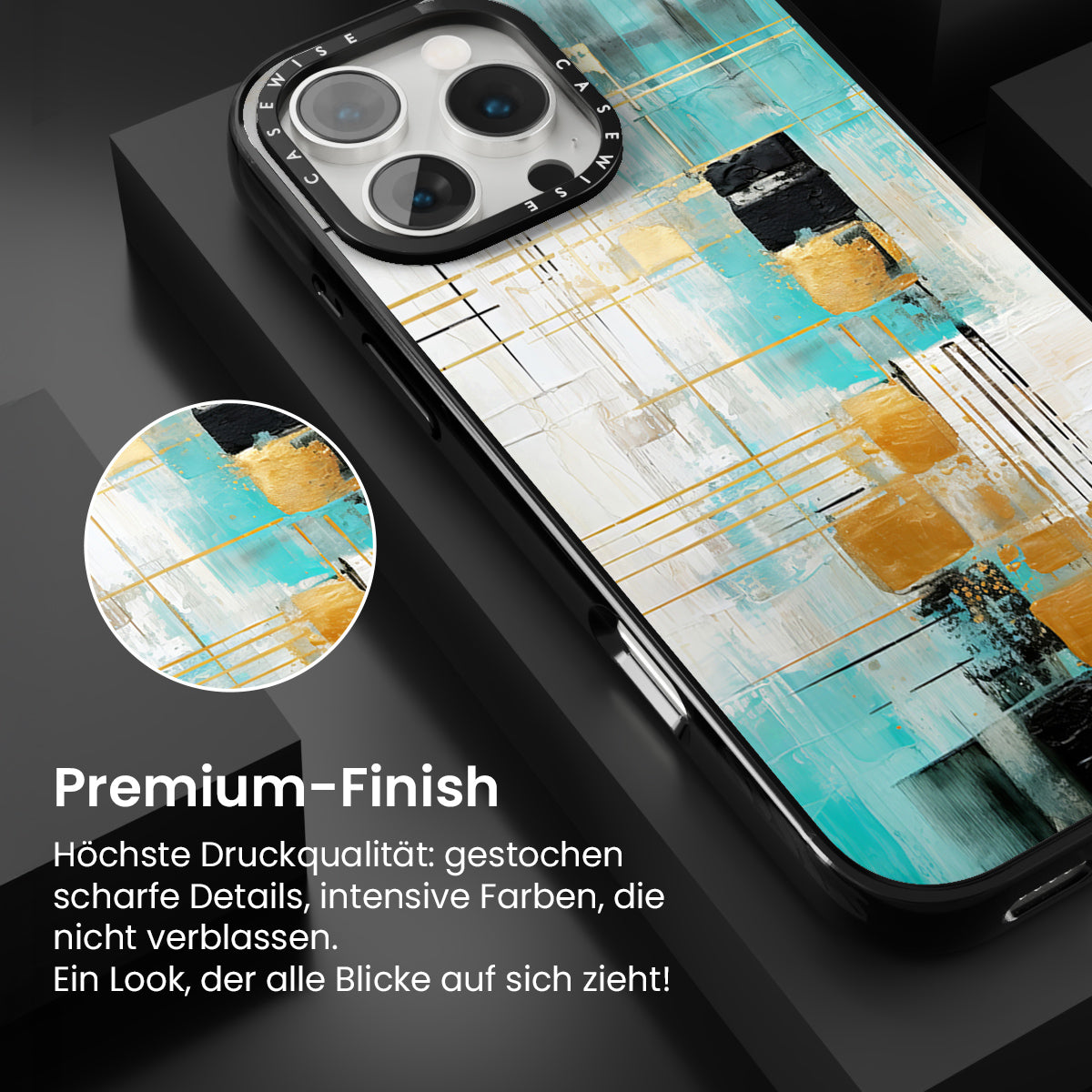 CASEWISE CASEWISE

Premium-Finish

Höchste Druckqualität: gestochen scharfe Details, intensive Farben, die nicht verblassen.
Ein Look, der alle Blicke auf sich zieht!