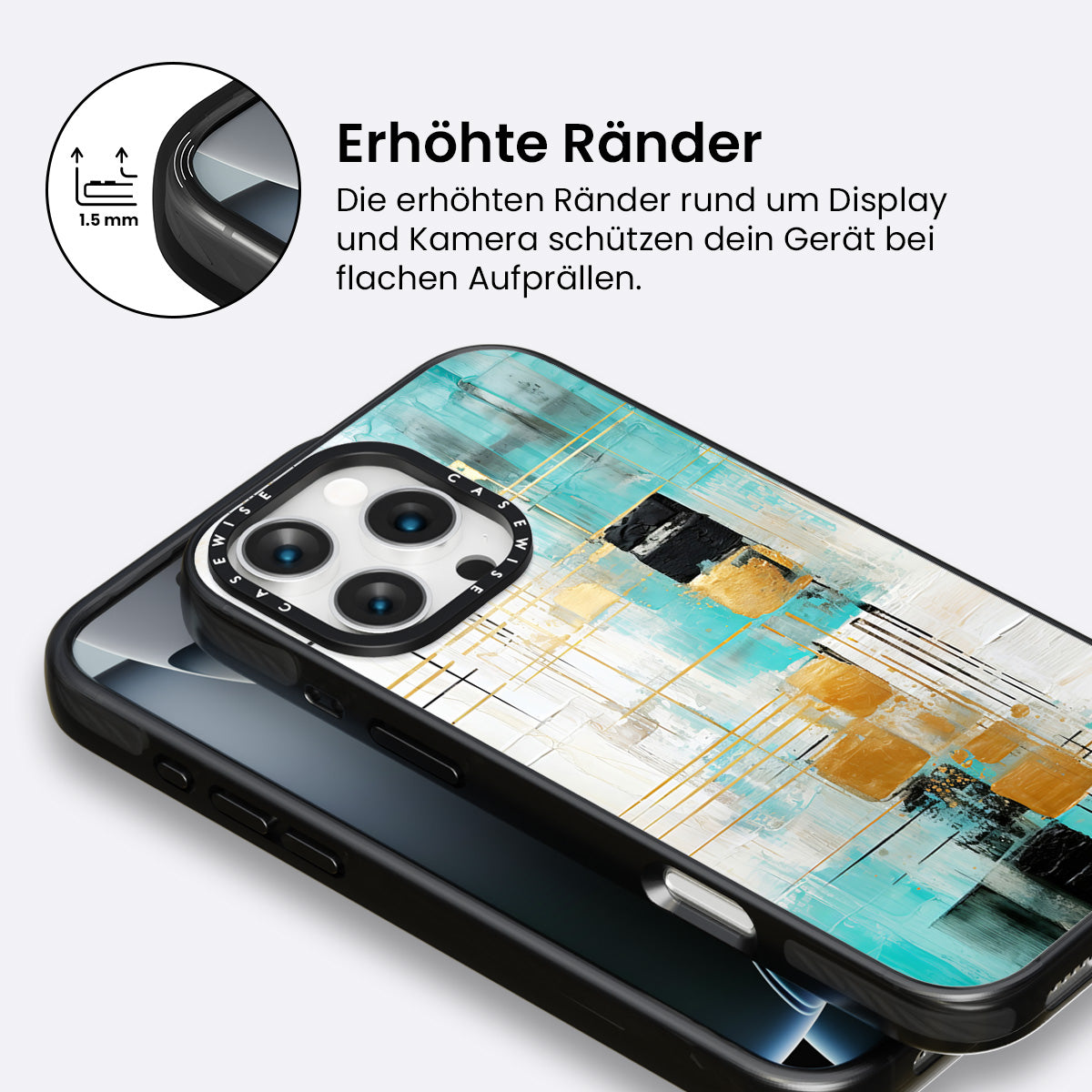 1.5 mm

Erhöhte Ränder

Die erhöhten Ränder rund um Display und Kamera schützen dein Gerät bei flachen Aufprällen.

CASEWISE CASEWISE