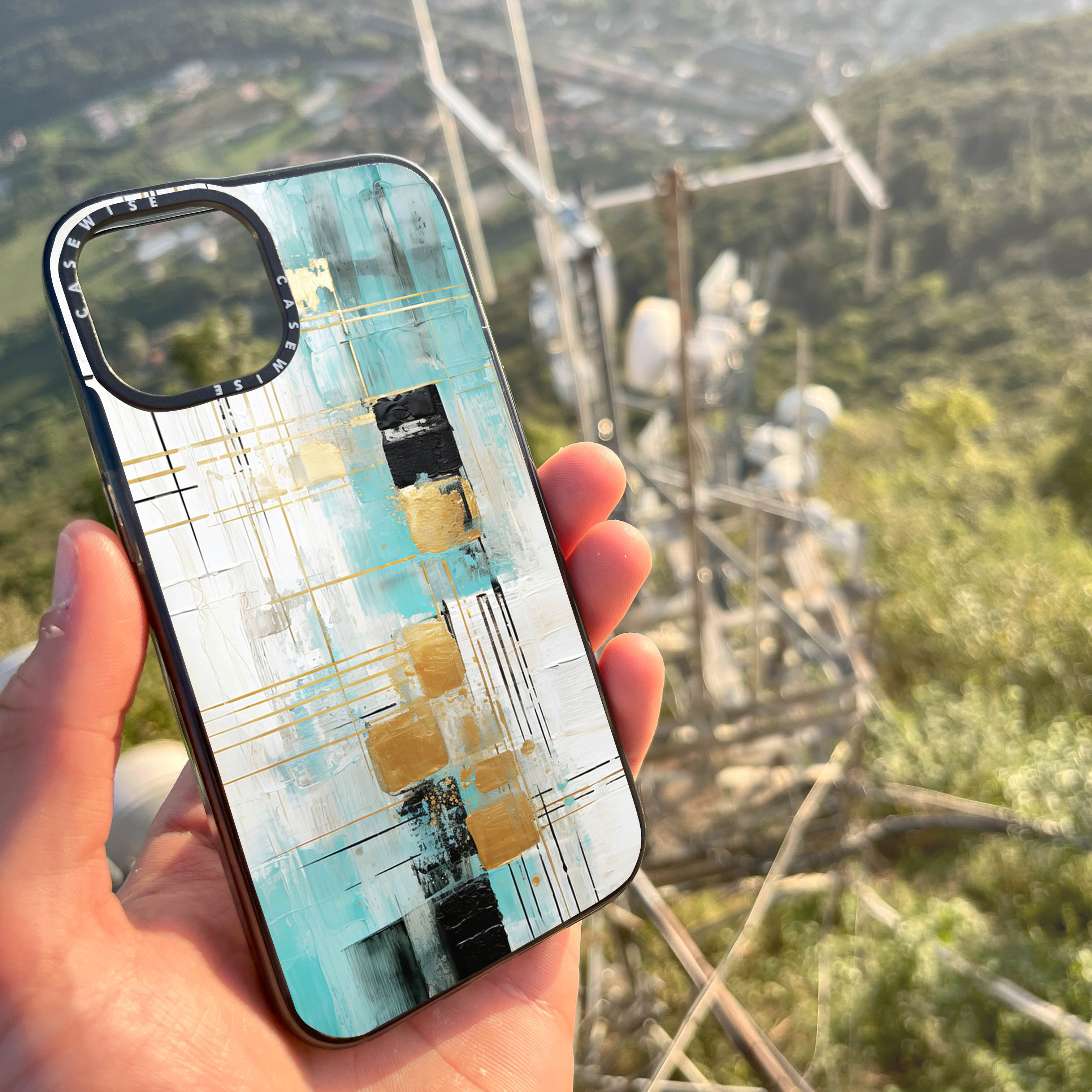 CASEWISE CASEWISE