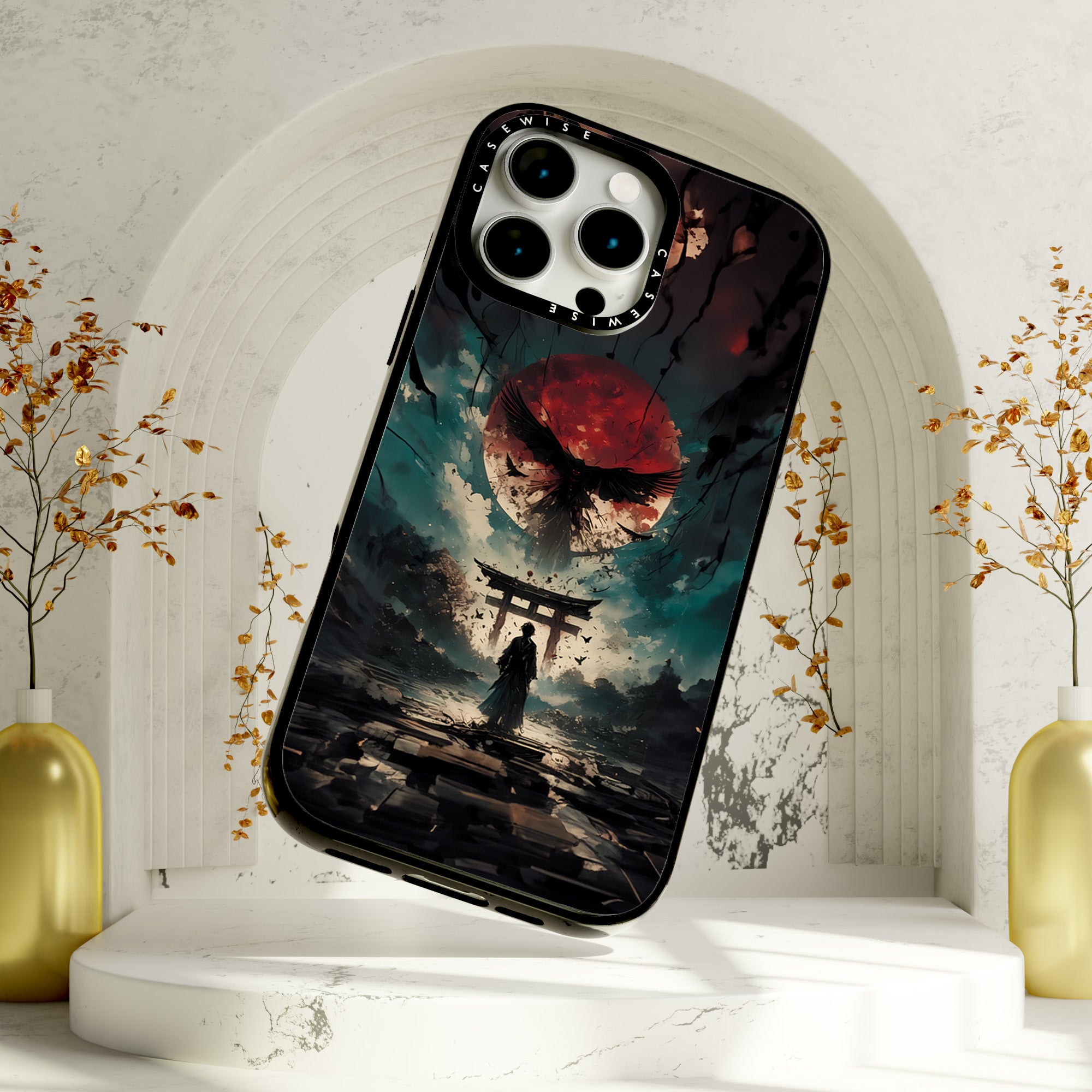 CASEWISE
CASEWISE