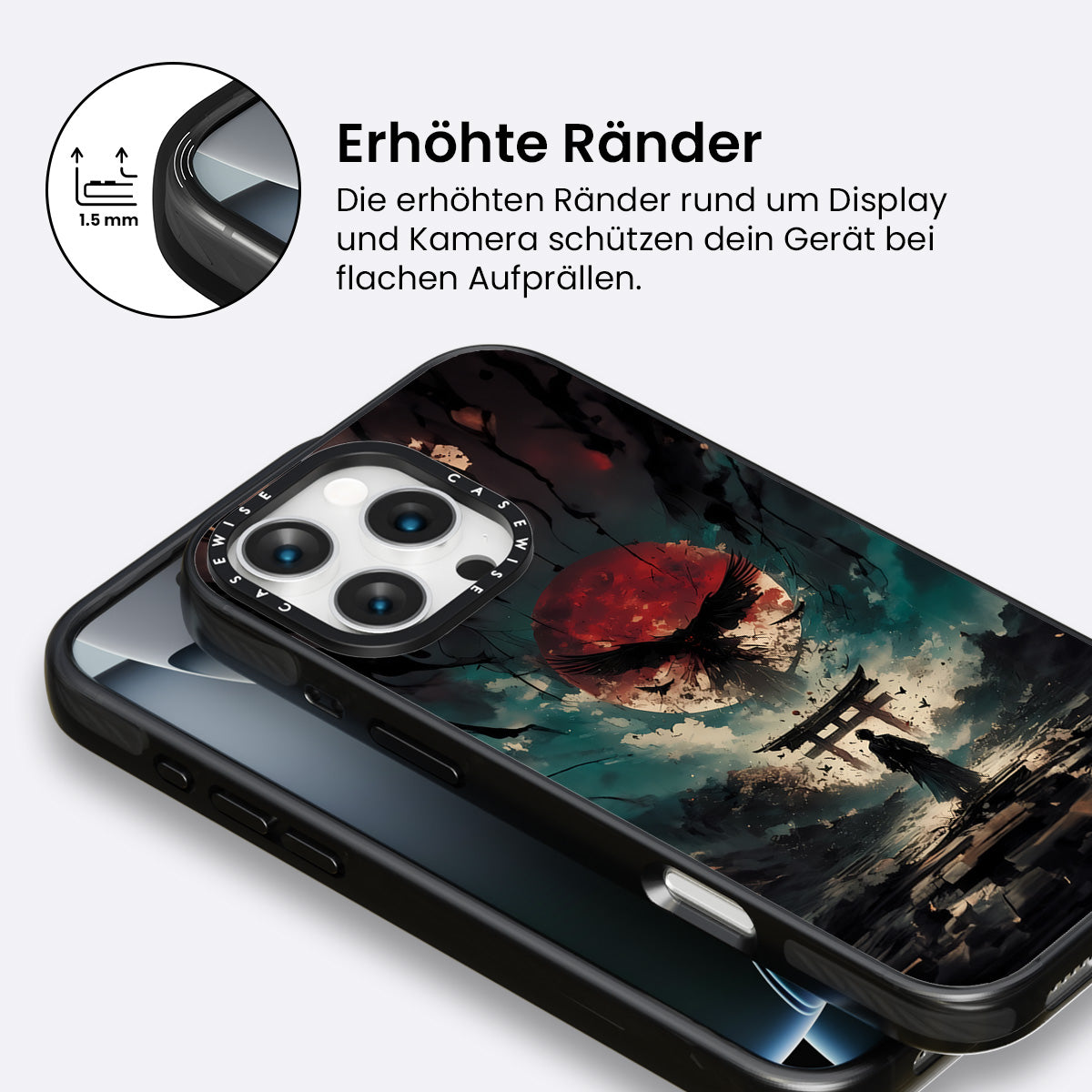 1.5 mm

Erhöhte Ränder

Die erhöhten Ränder rund um Display und Kamera schützen dein Gerät bei flachen Aufprällen.

CASEWISE CASEWISE