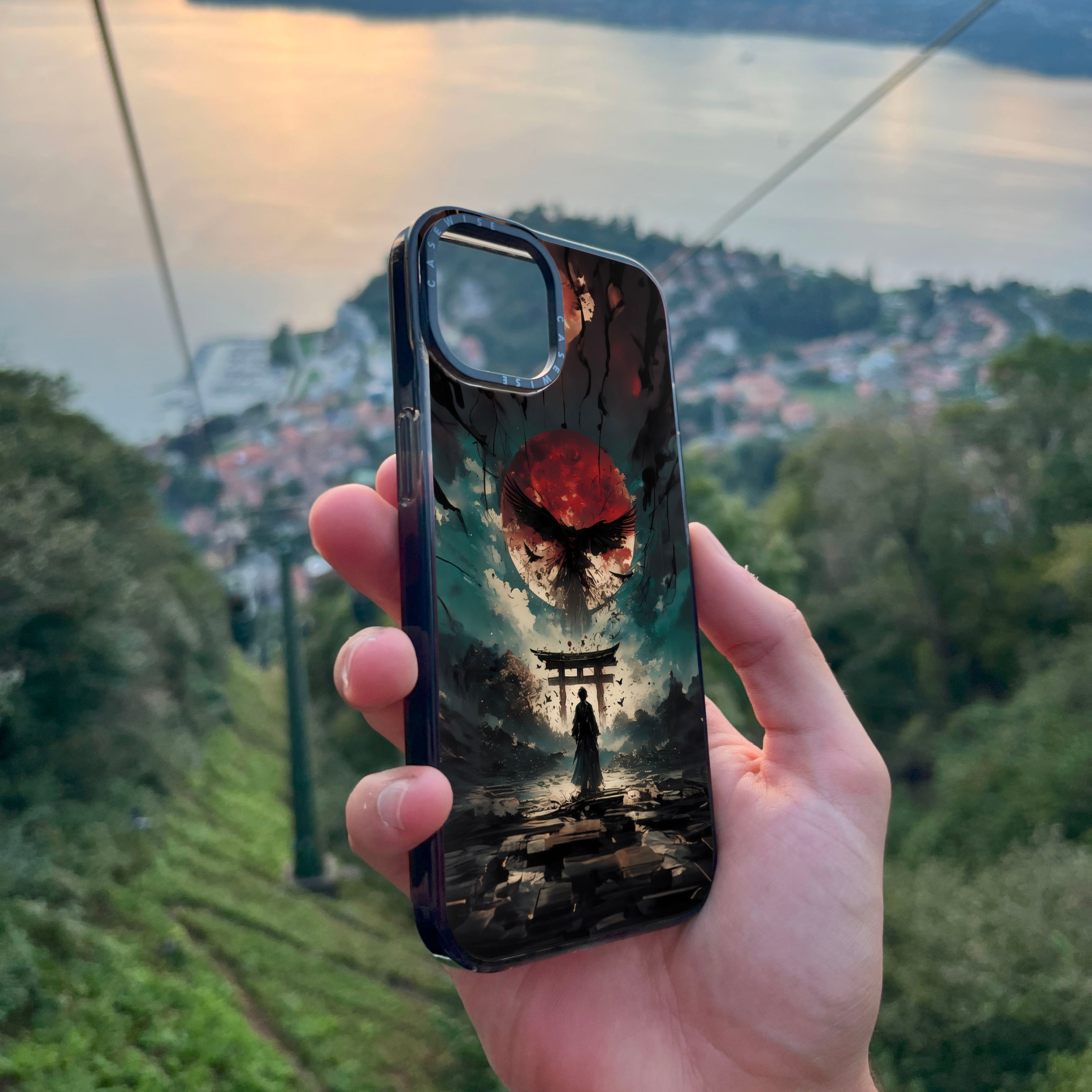 CASEWISE CASEWISE