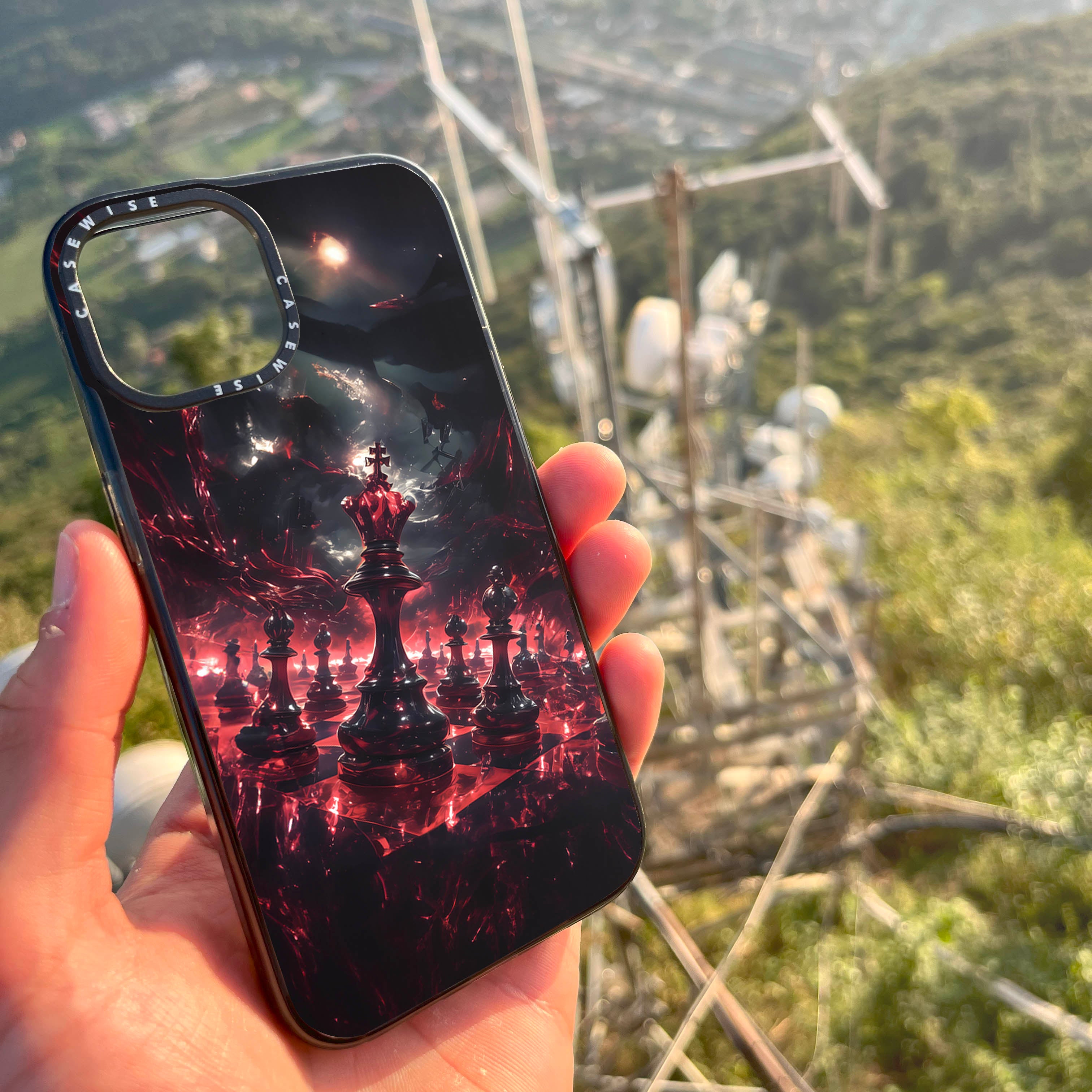 CASEWISE CASEWISE