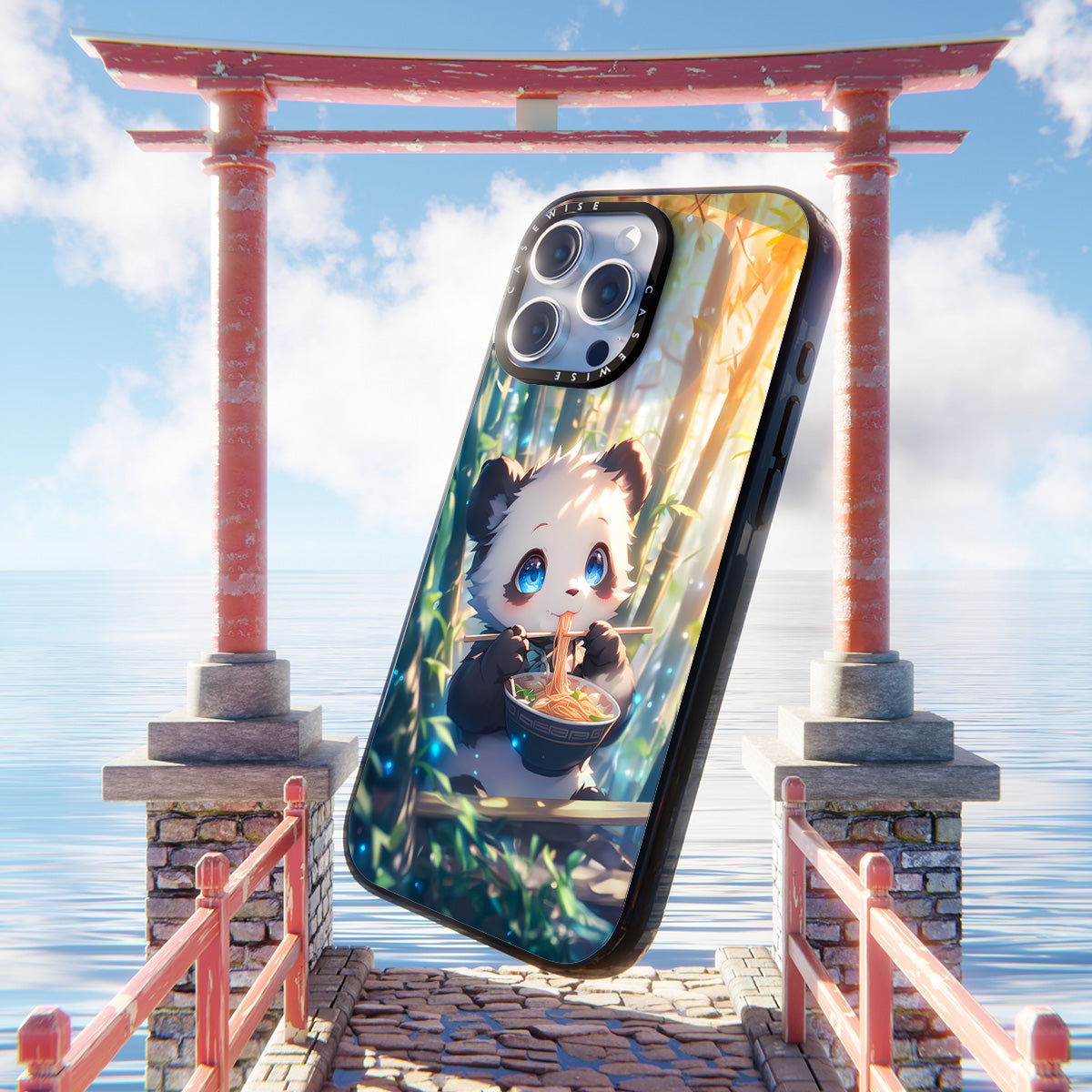 CASEWISE CASEWISE