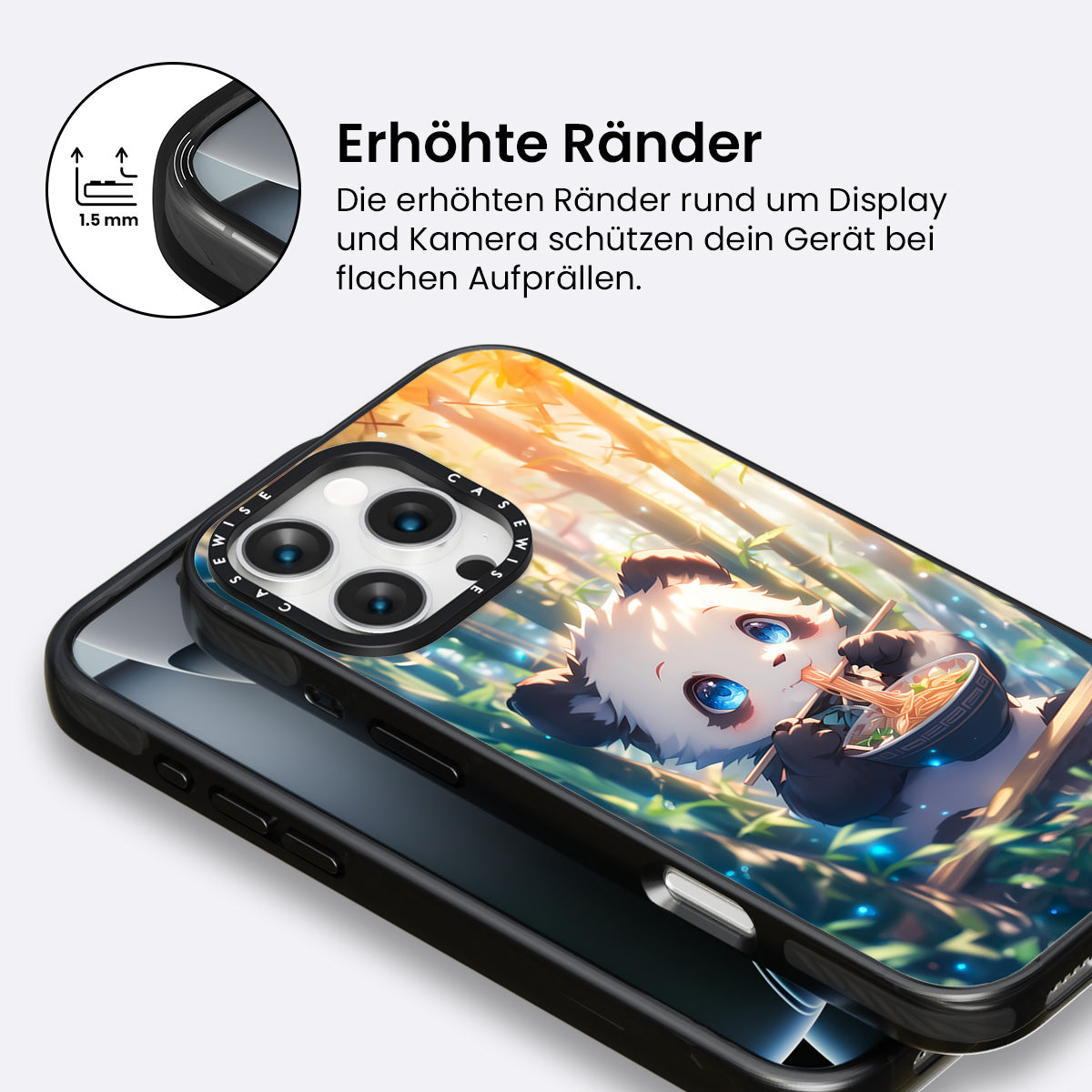 1.5 mm

Erhöhte Ränder

Die erhöhten Ränder rund um Display und Kamera schützen dein Gerät bei flachen Aufprällen.

CASEWISE CASEWISE