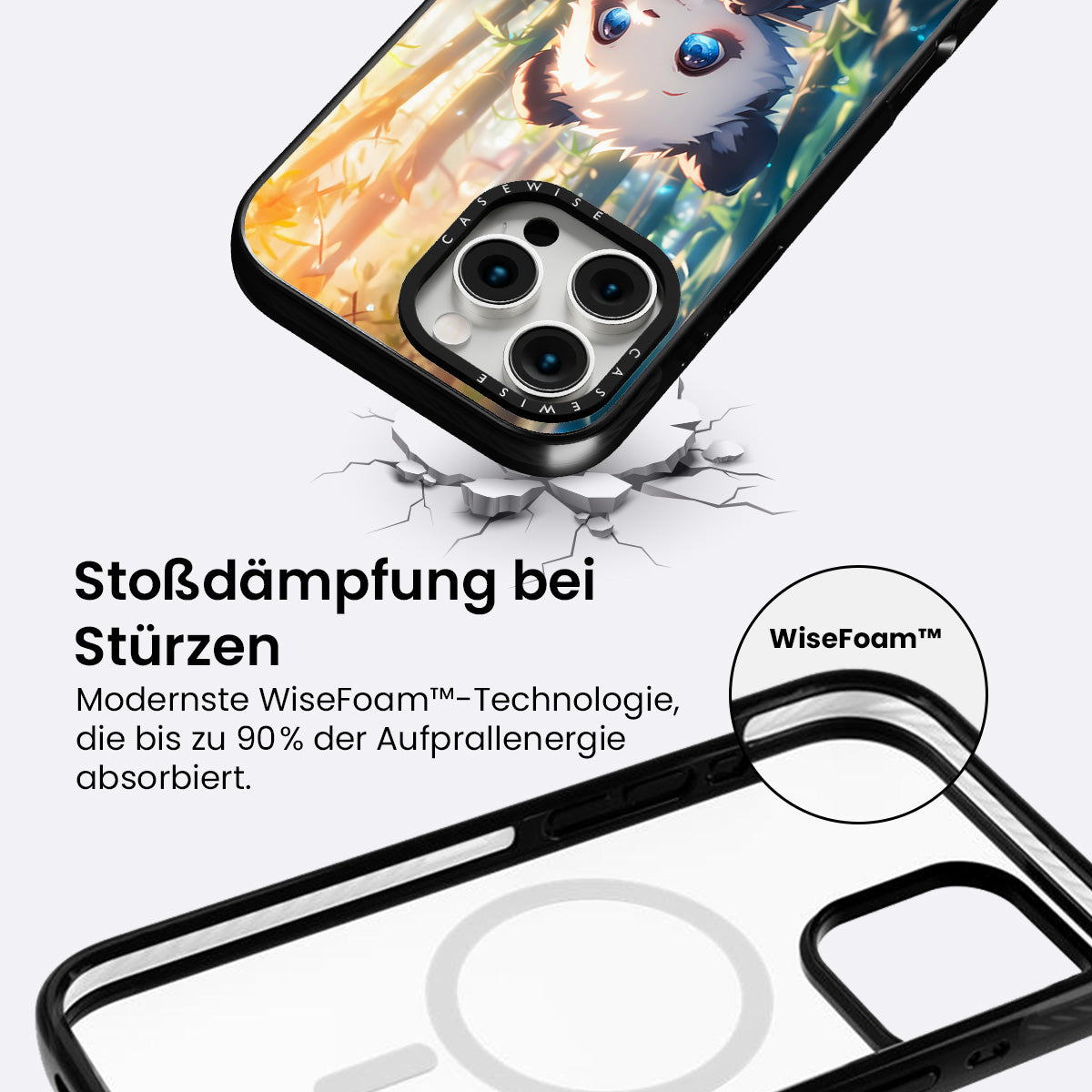 CASEWISE
CASEWISE

Stoßdämpfung bei Stürzen

Modernste WiseFoam™-Technologie, die bis zu 90% der Aufprallenergie absorbiert.

WiseFoam™