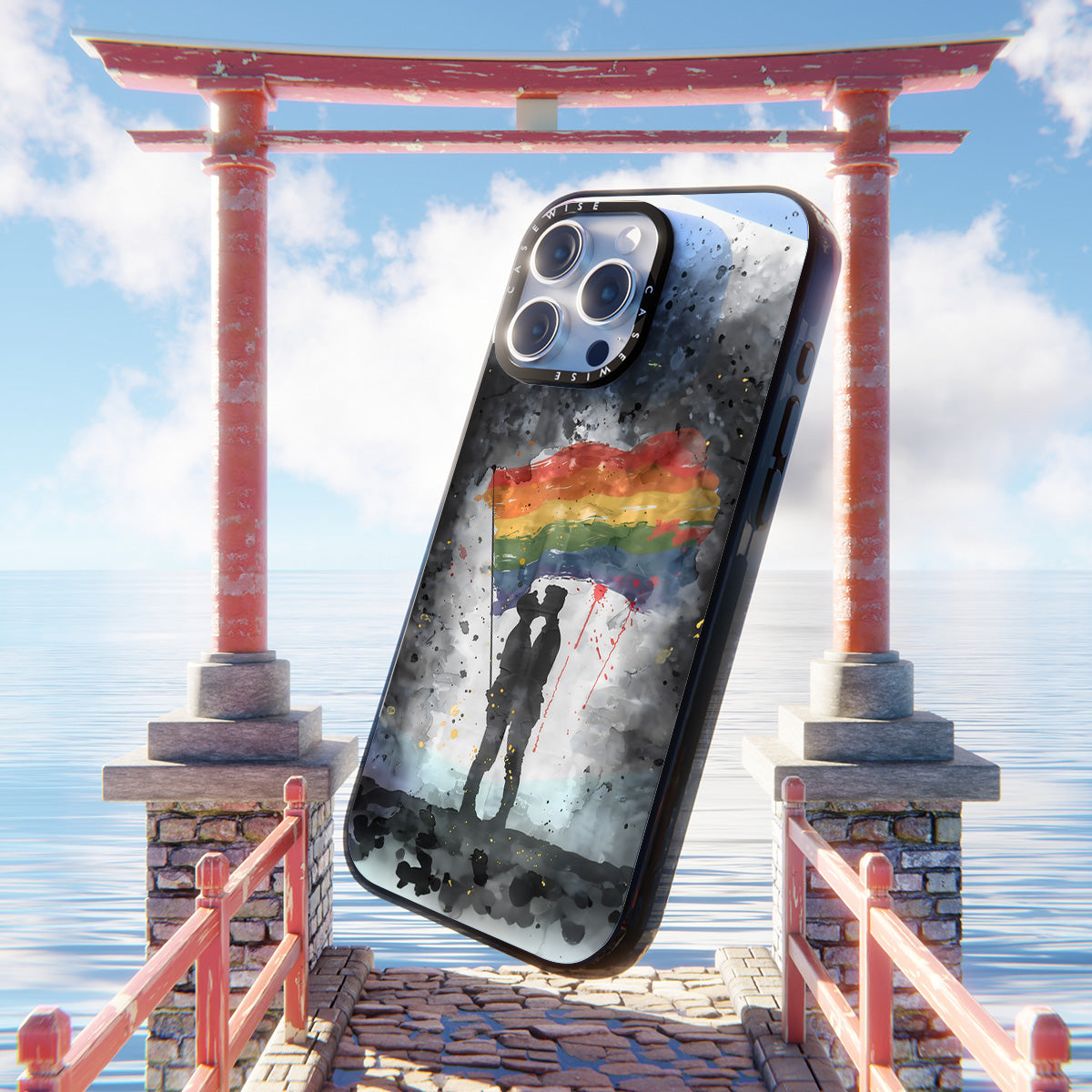 CASEWISE
CASEWISE