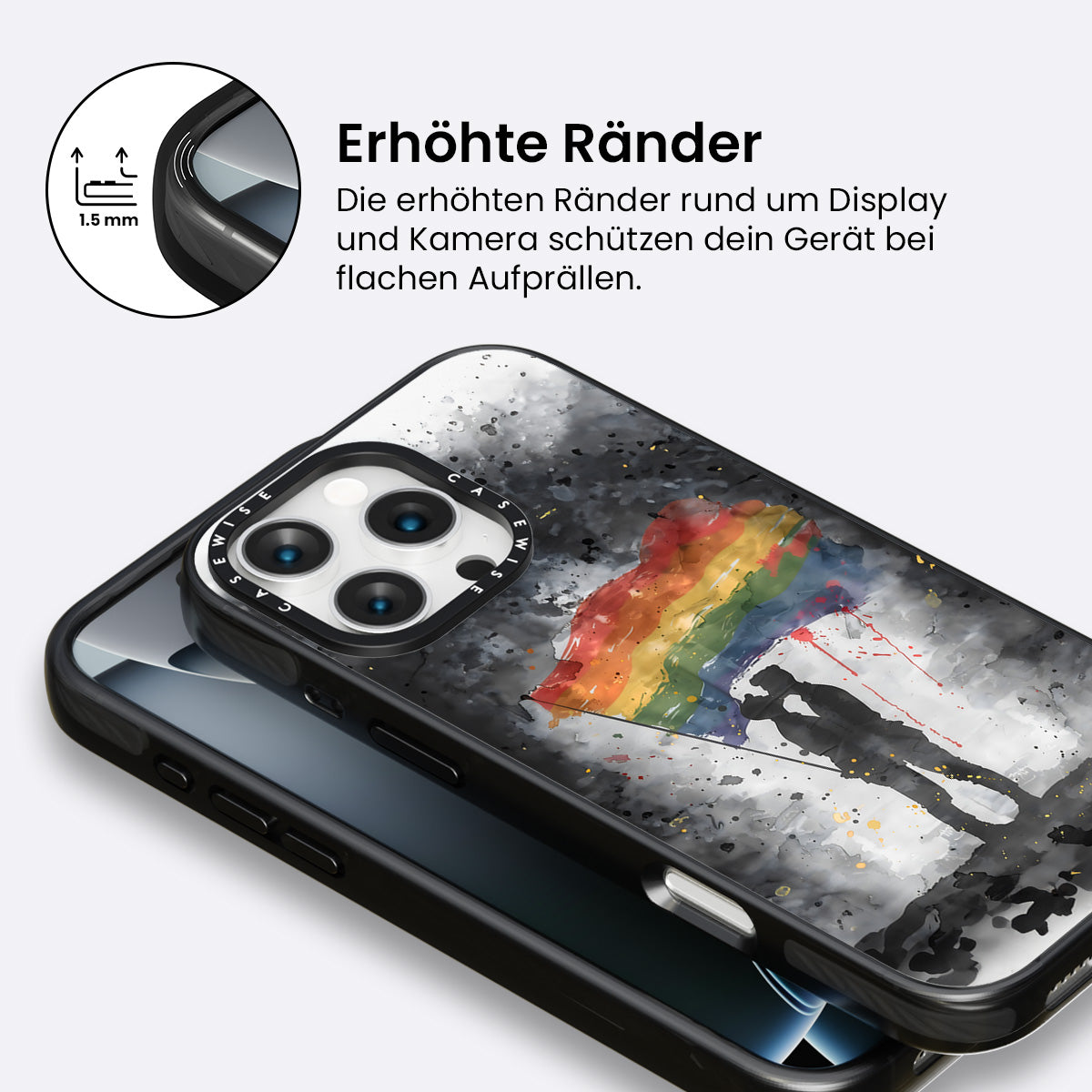 1.5 mm

Erhöhte Ränder

Die erhöhten Ränder rund um Display und Kamera schützen dein Gerät bei flachen Aufprällen.

CASEWISE CASEWISE