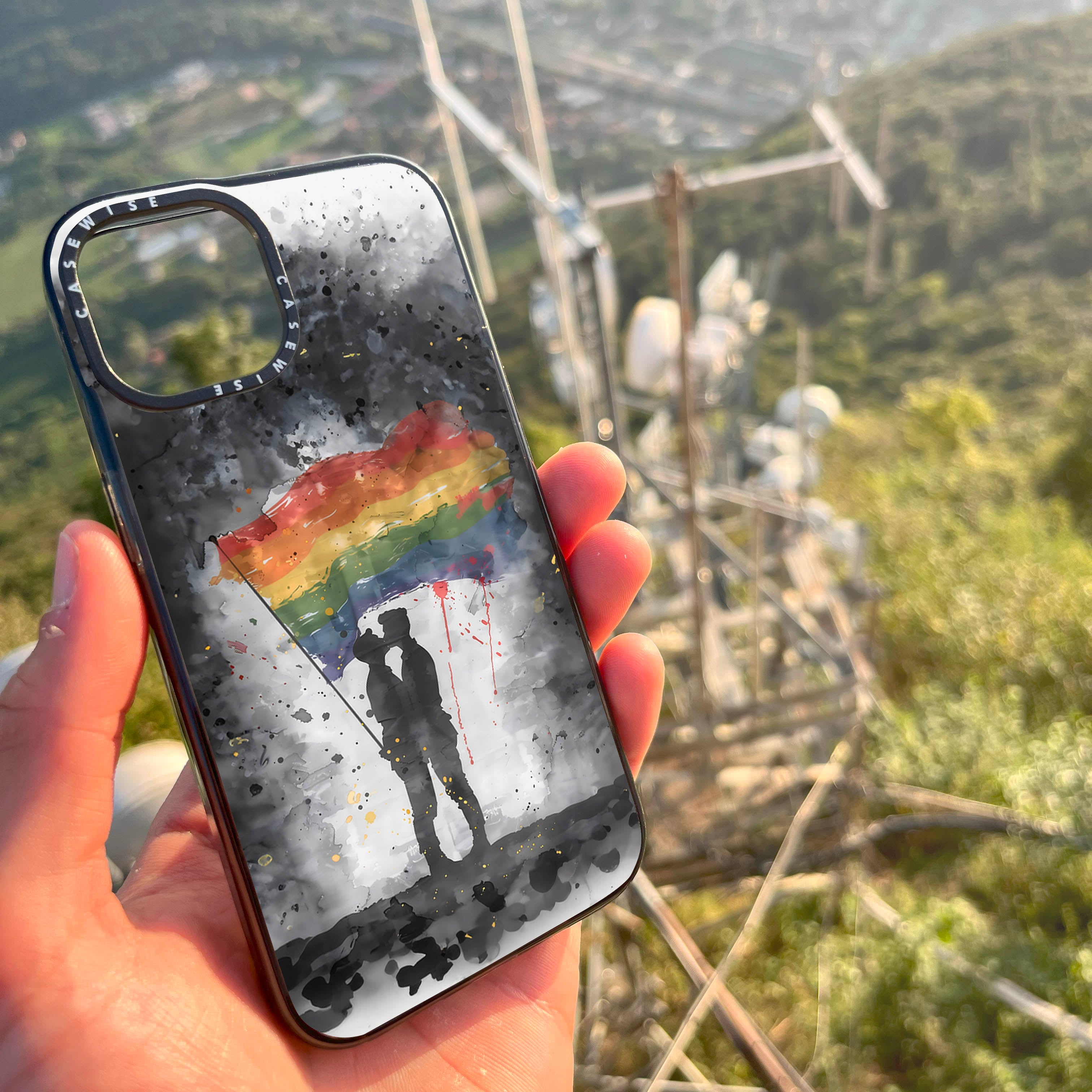 CASEWISE CASEWISE