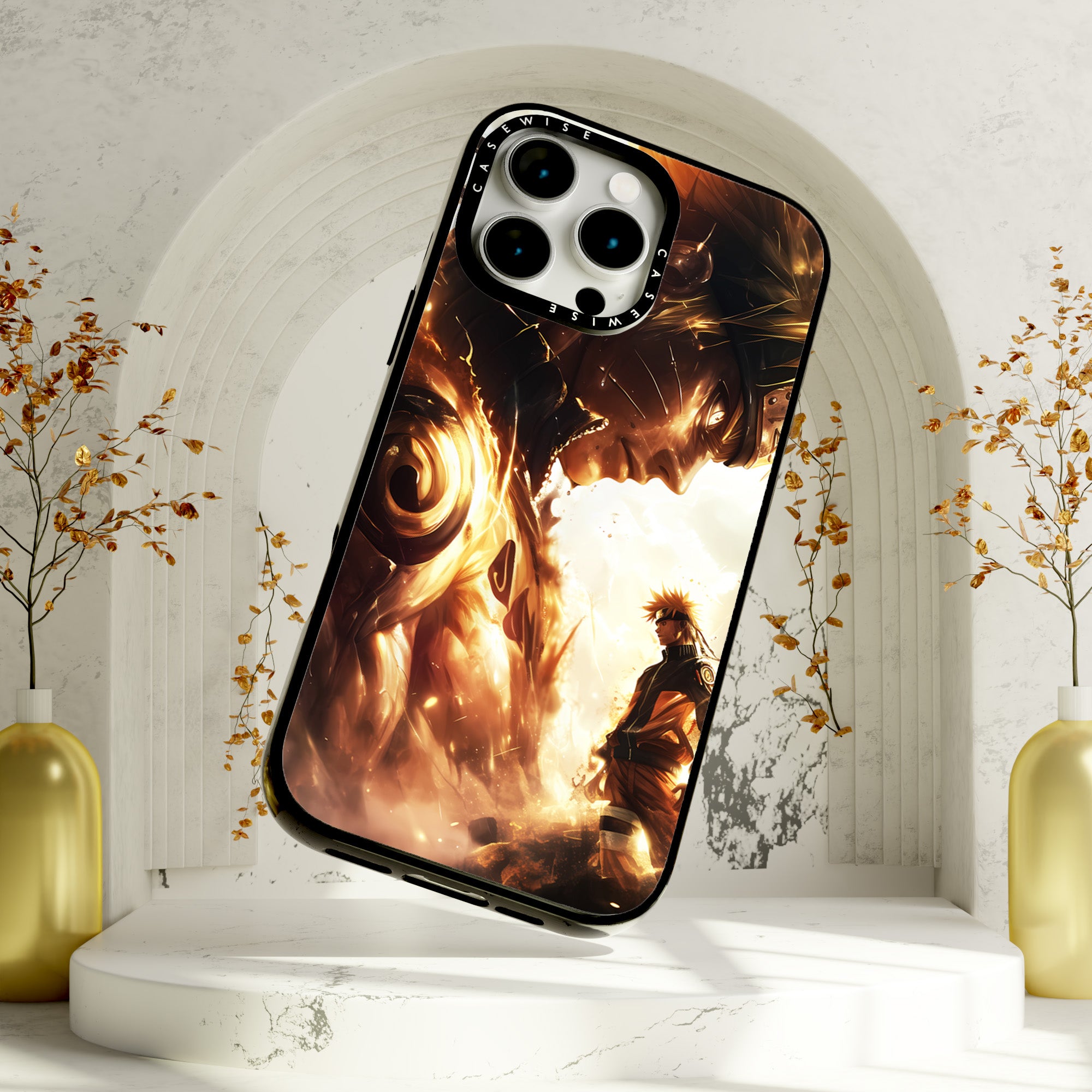 CASEWISE CASEWISE