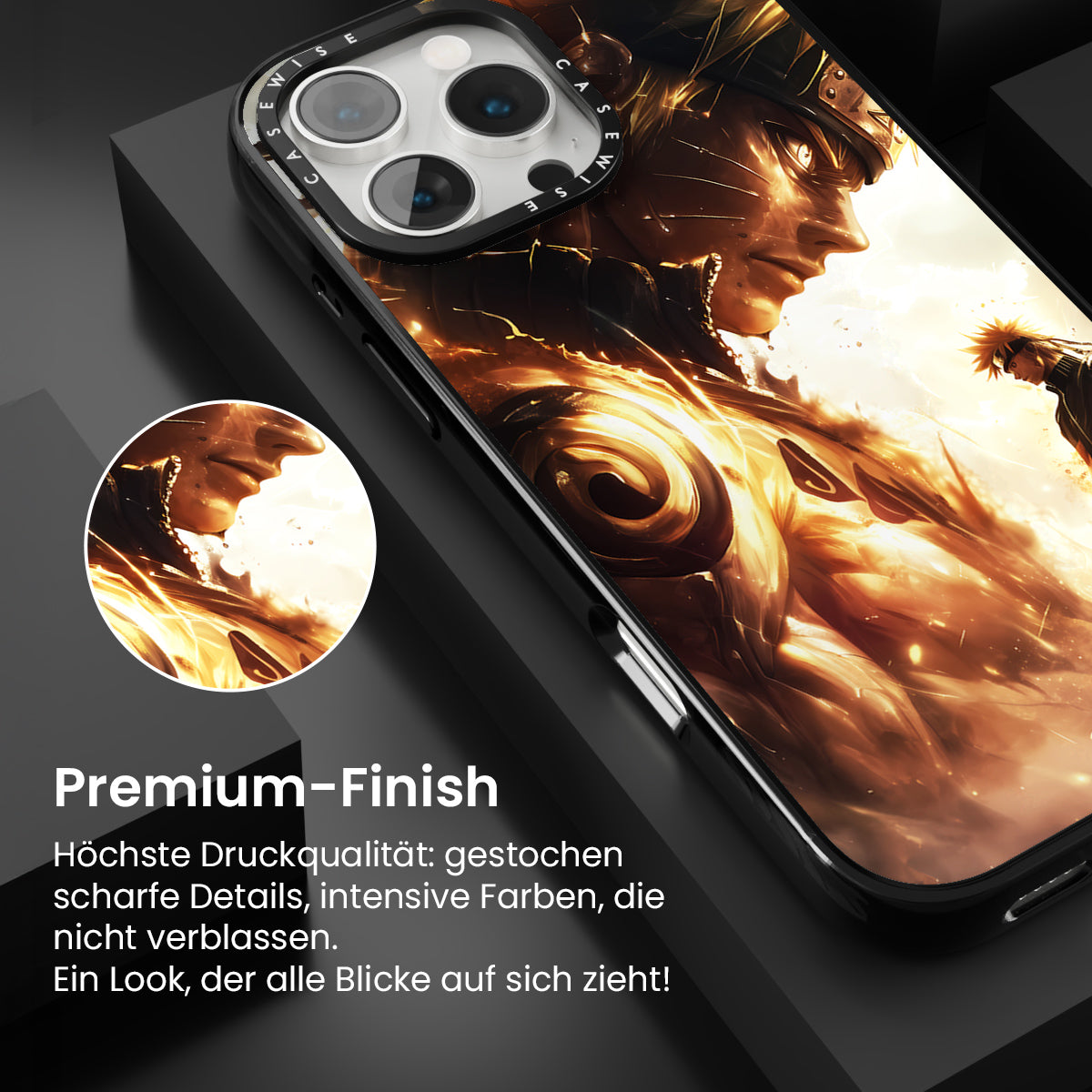 CASEWISE
CASEWISE

Premium-Finish

Höchste Druckqualität: gestochen scharfe Details, intensive Farben, die nicht verblassen.
Ein Look, der alle Blicke auf sich zieht!