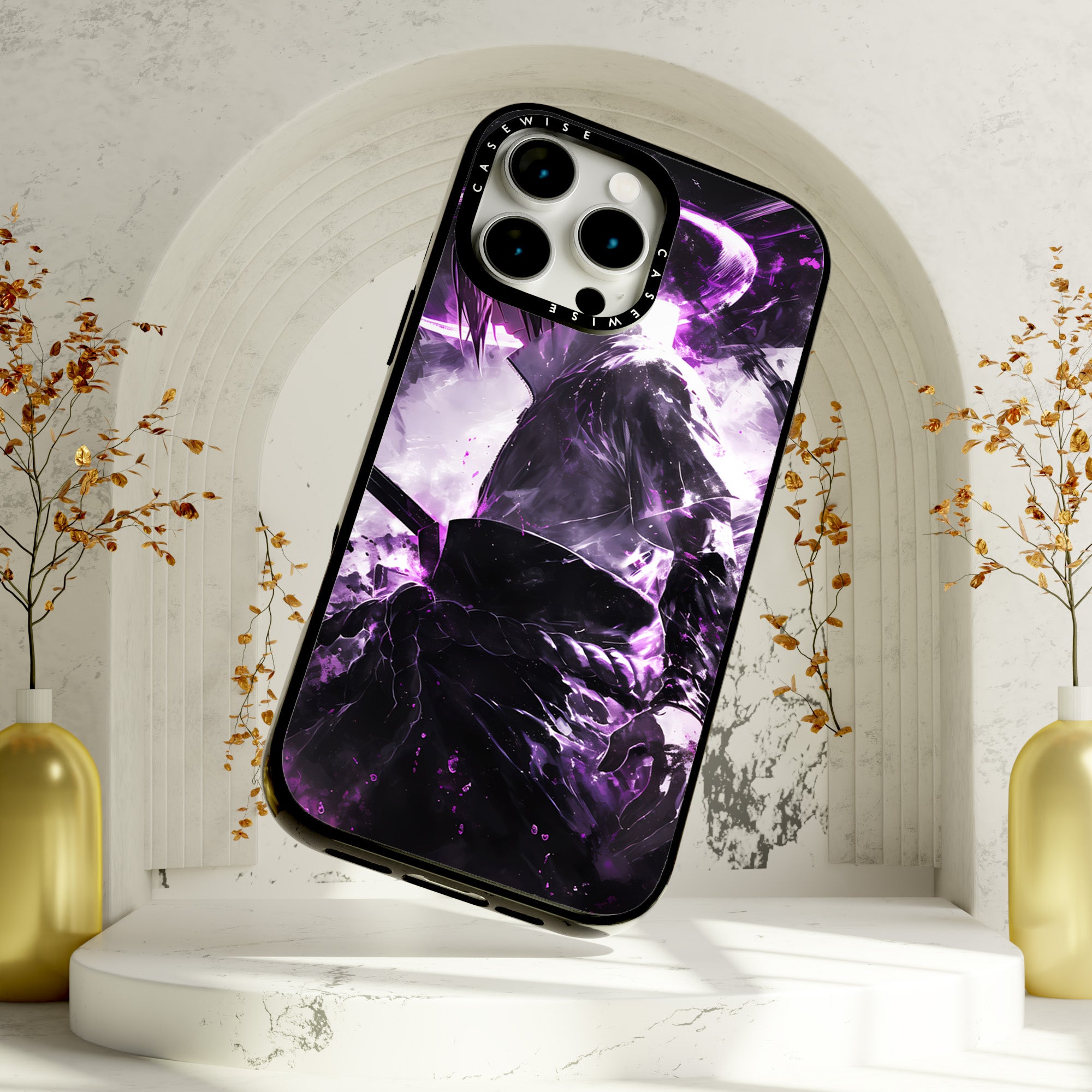 CASEWISE
CASEWISE