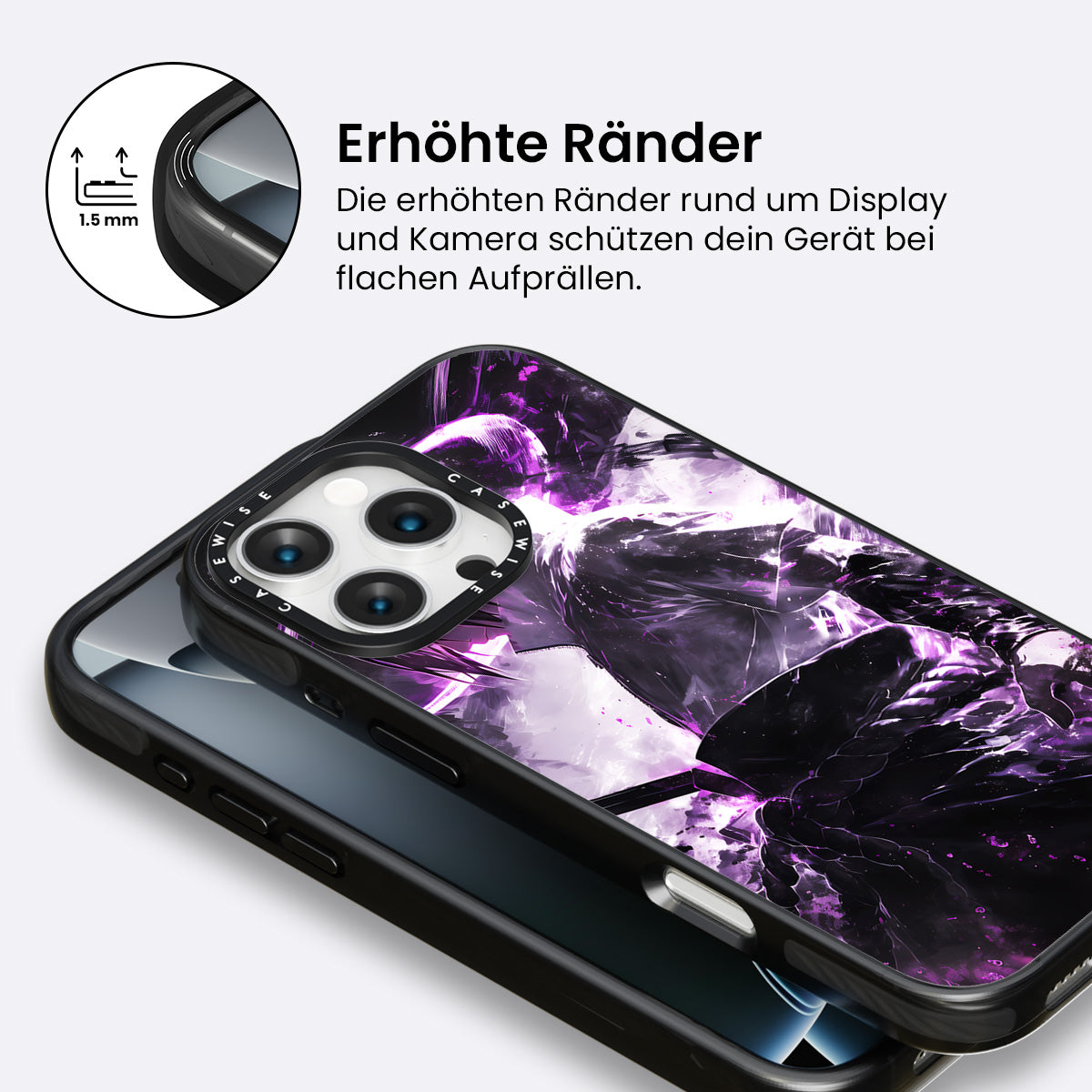 1.5 mm

Erhöhte Ränder

Die erhöhten Ränder rund um Display und Kamera schützen dein Gerät bei flachen Aufprällen.

CASEWISE CASEWISE