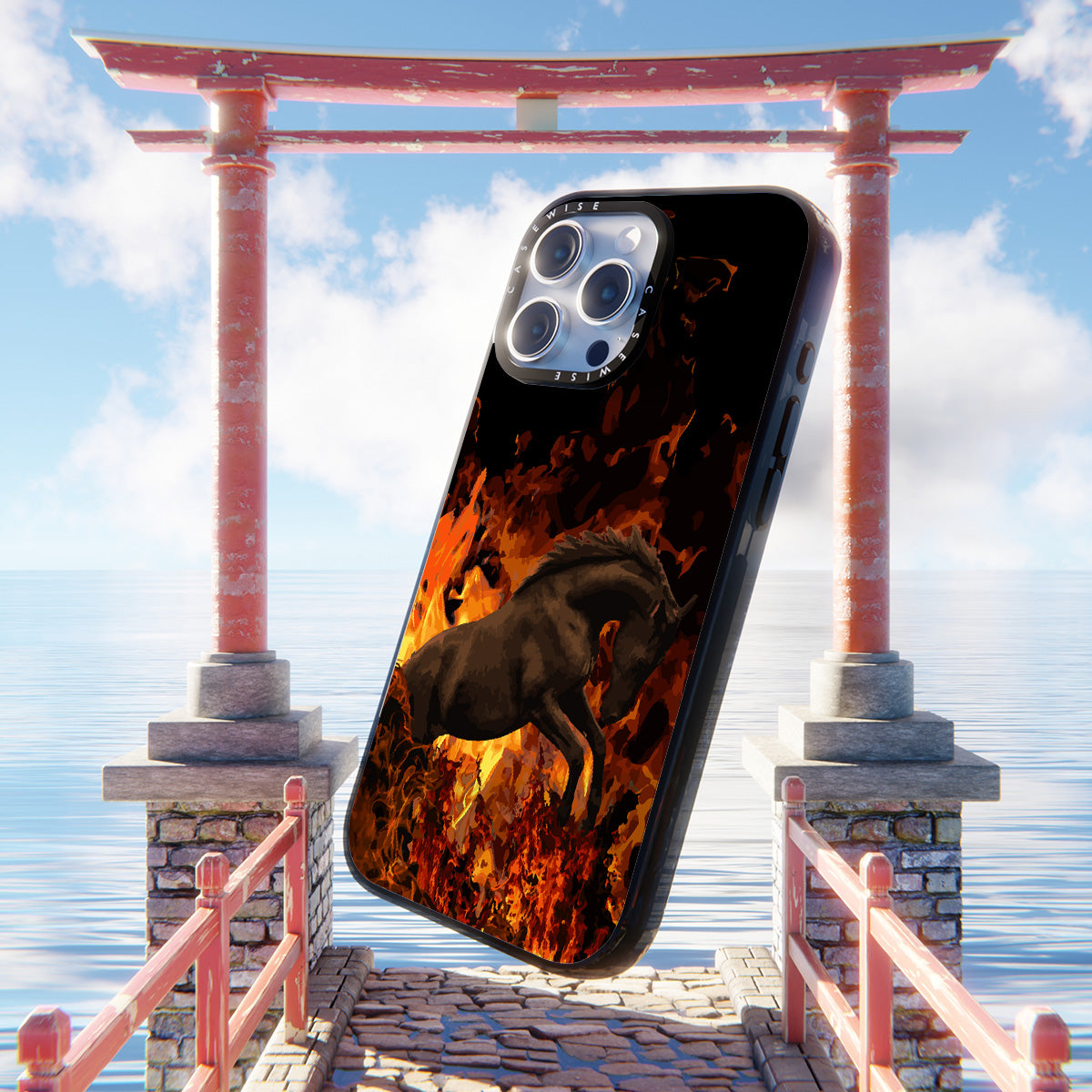 CASEWISE CASEWISE