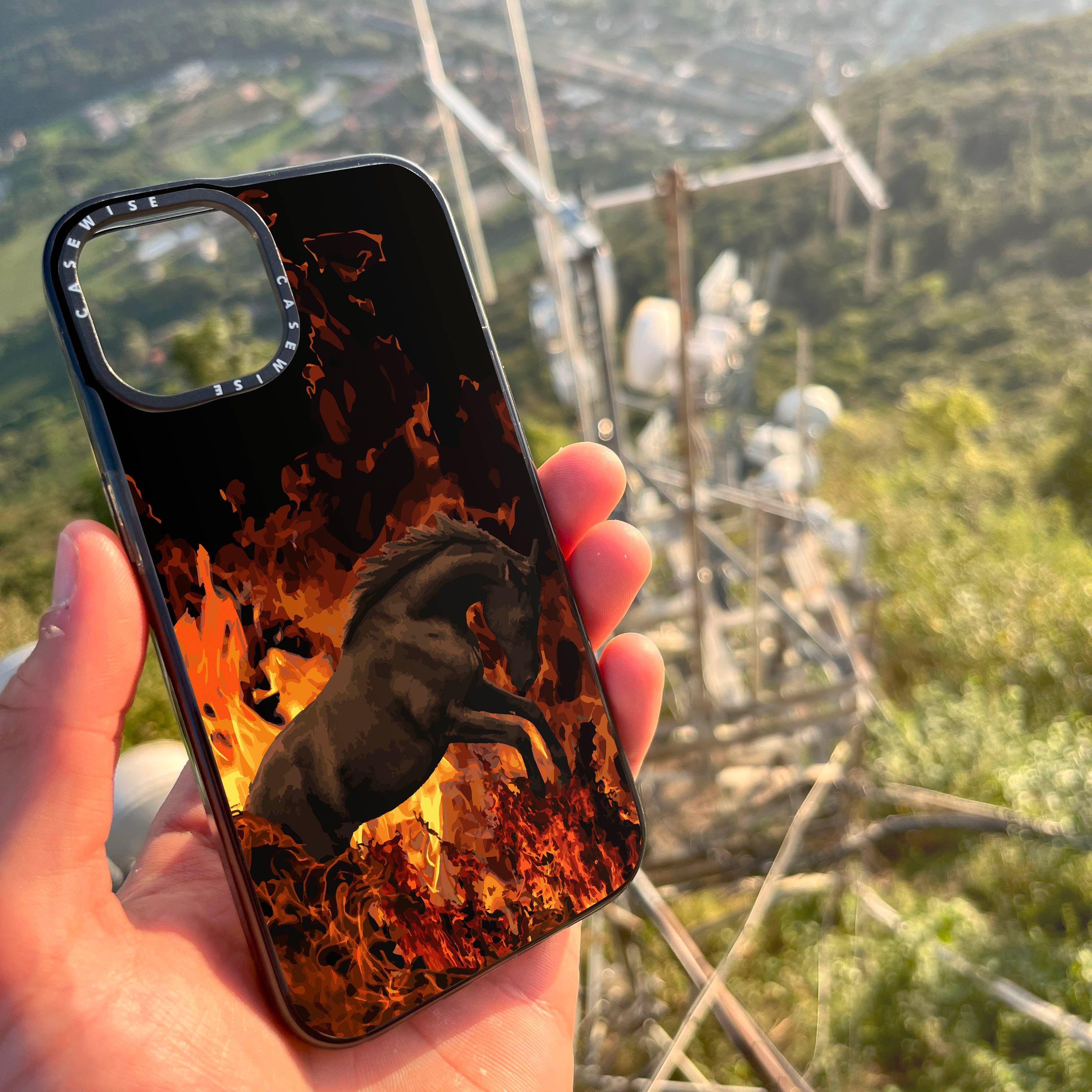 CASEWISE CASEWISE