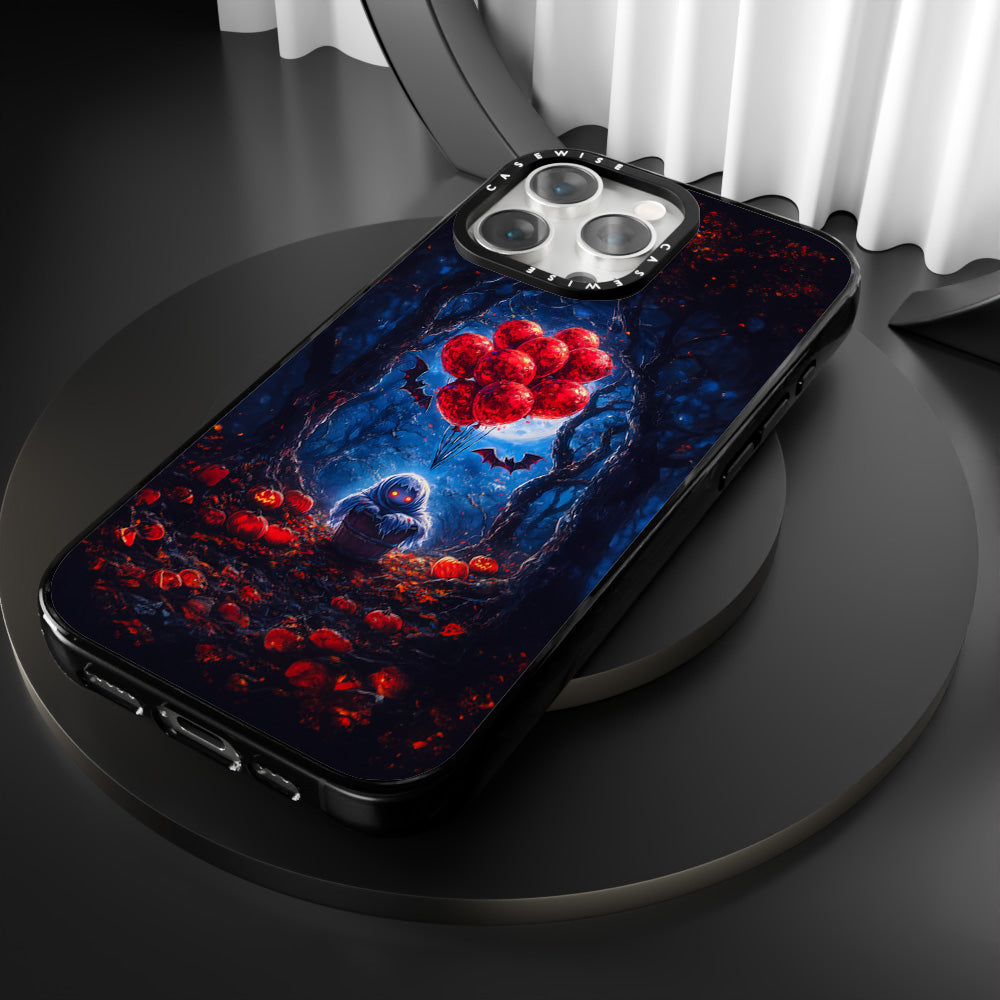 CASEWISE CASEWISE