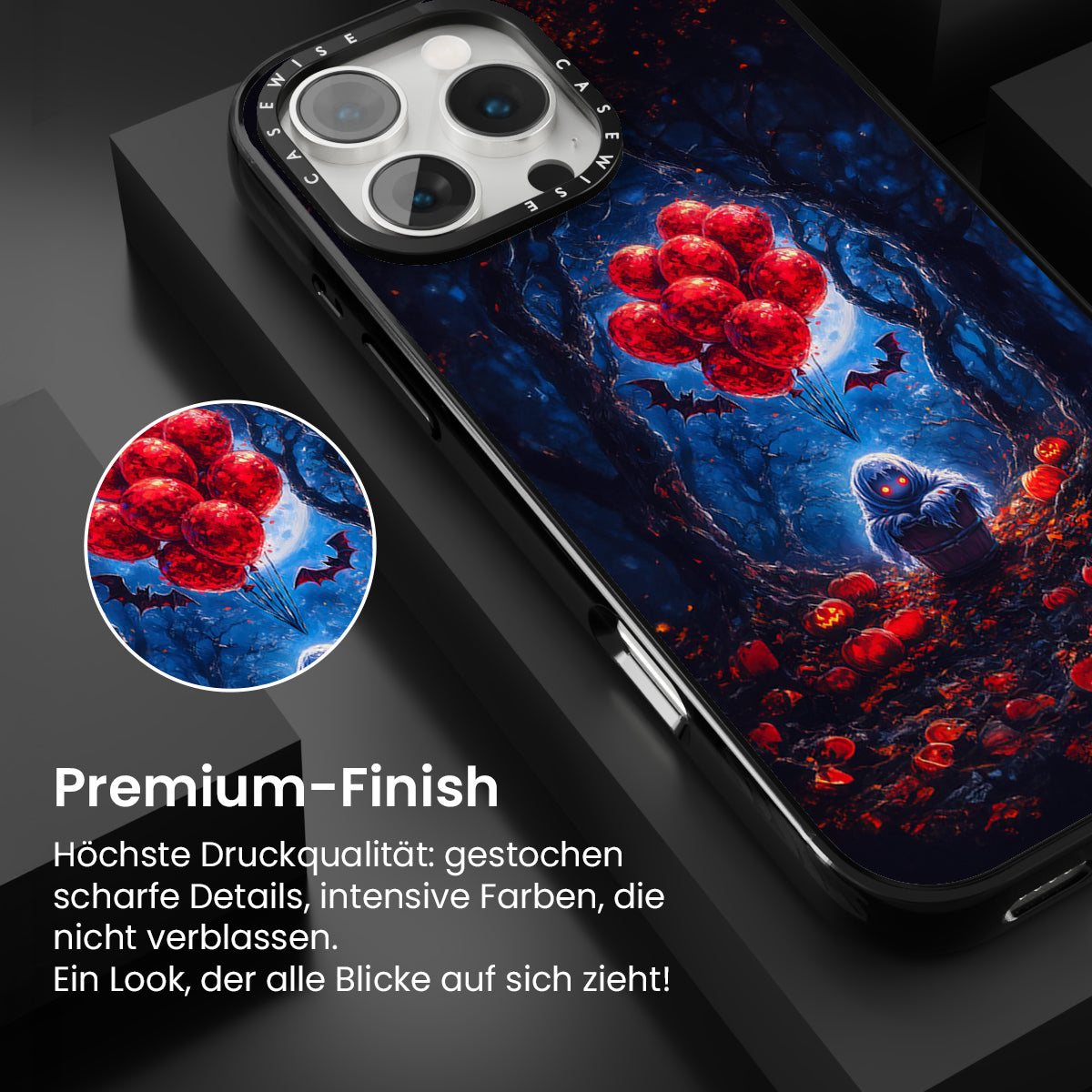 CASEWISE CASEWISE

Premium-Finish

Höchste Druckqualität: gestochen scharfe Details, intensive Farben, die nicht verblassen.
Ein Look, der alle Blicke auf sich zieht!