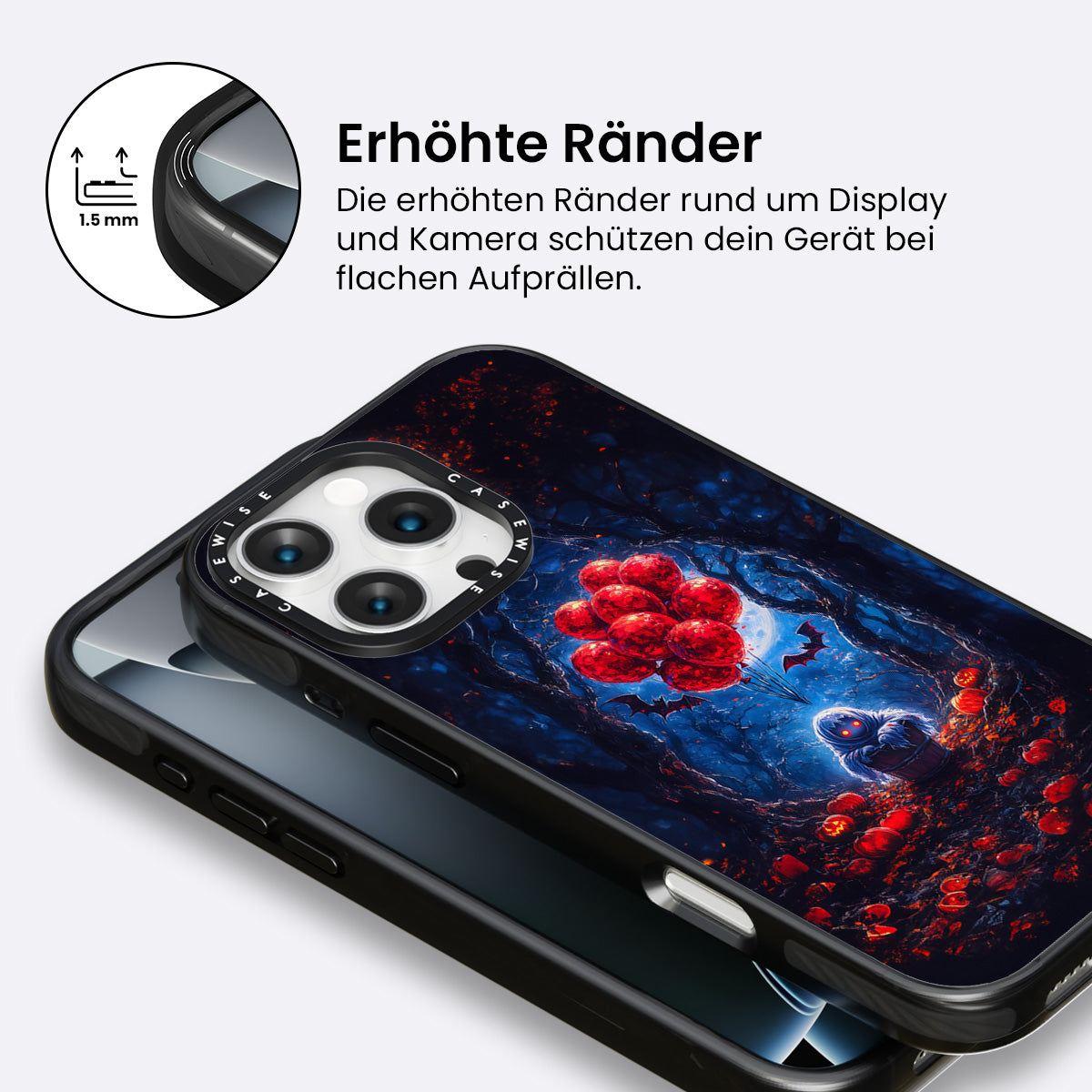 1.5 mm

Erhöhte Ränder

Die erhöhten Ränder rund um Display und Kamera schützen dein Gerät bei flachen Aufprällen.

CASEWISE CASEWISE