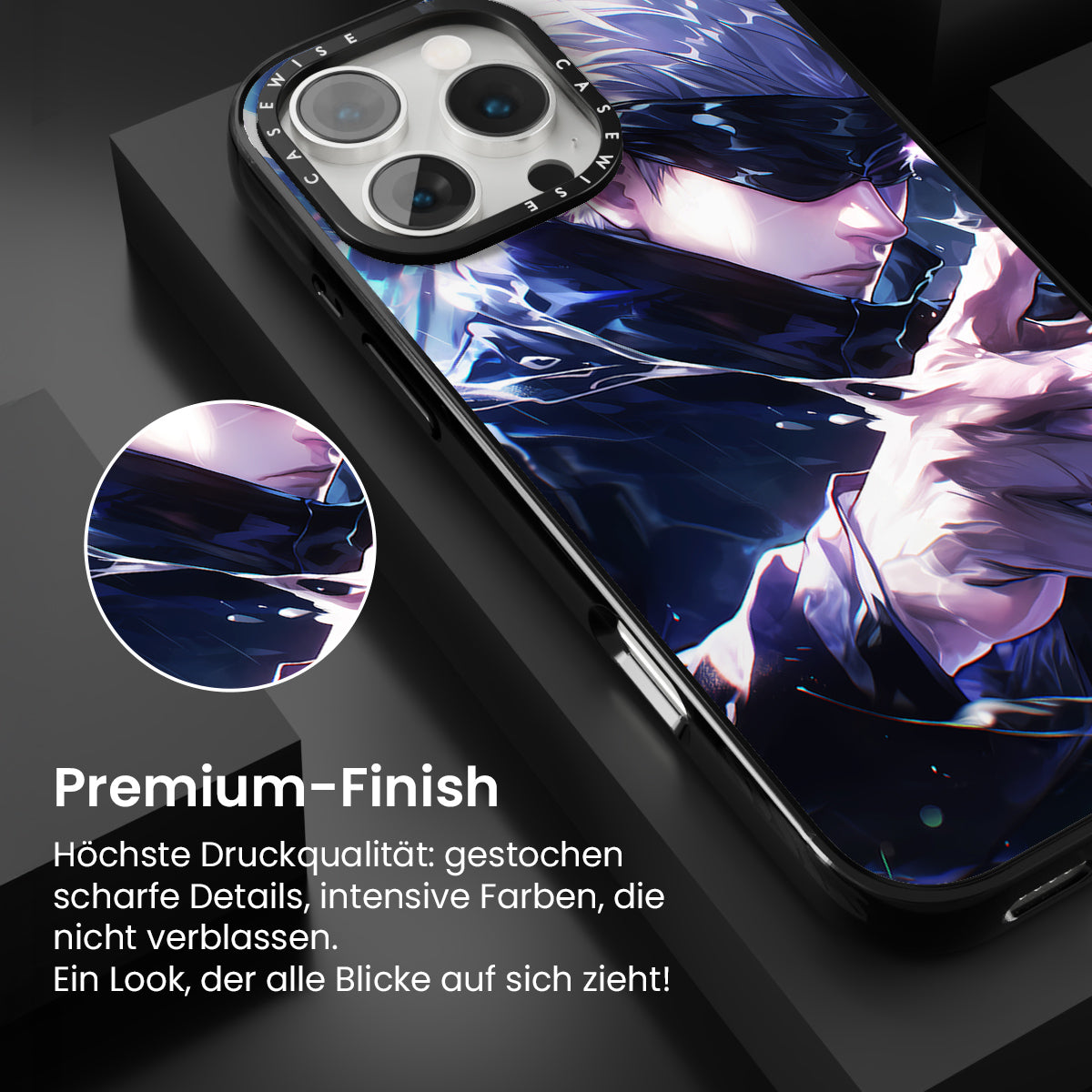 CASEWISE CASEWISE

Premium-Finish

Höchste Druckqualität: gestochen scharfe Details, intensive Farben, die nicht verblassen.
Ein Look, der alle Blicke auf sich zieht!