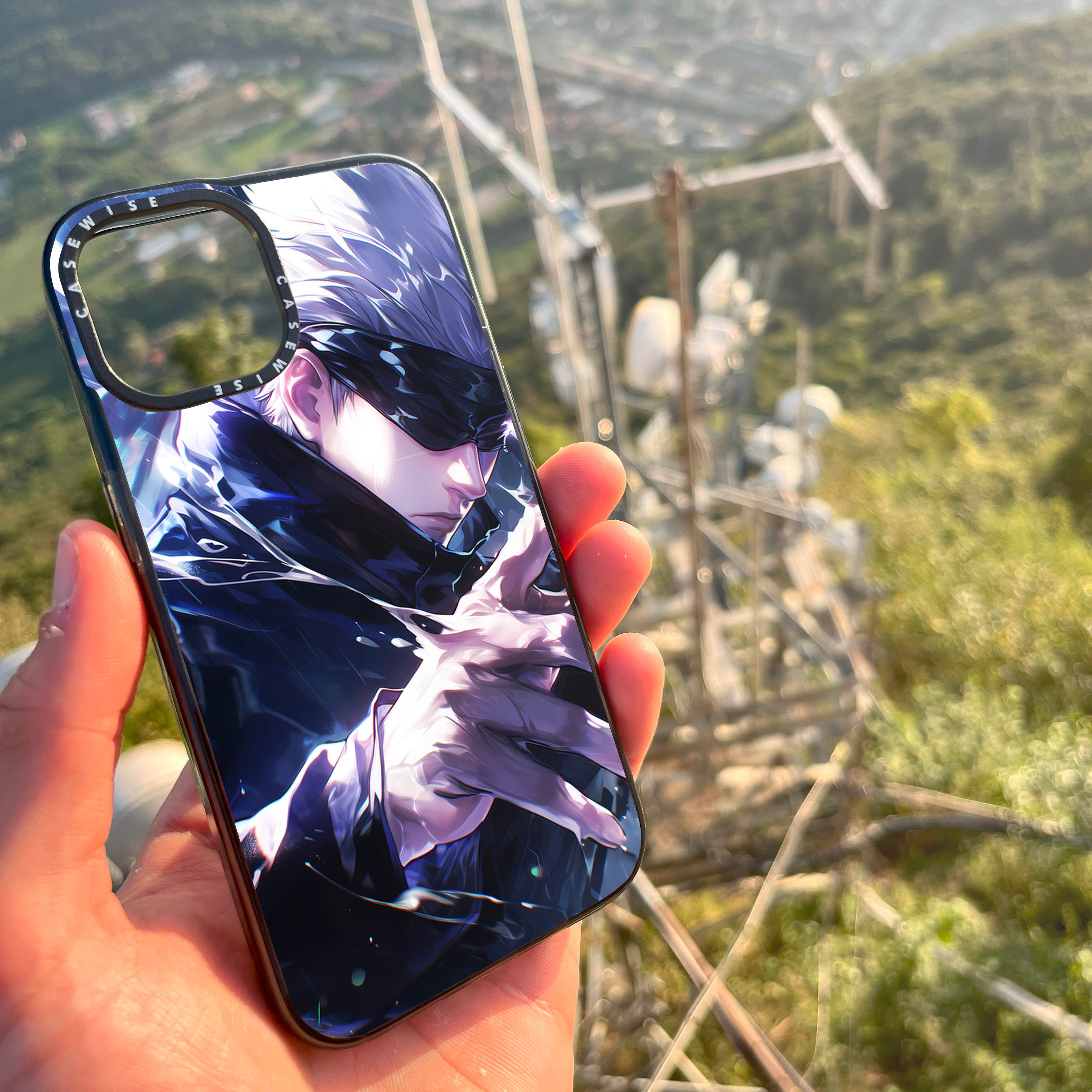 CASEWISE
CASEWISE