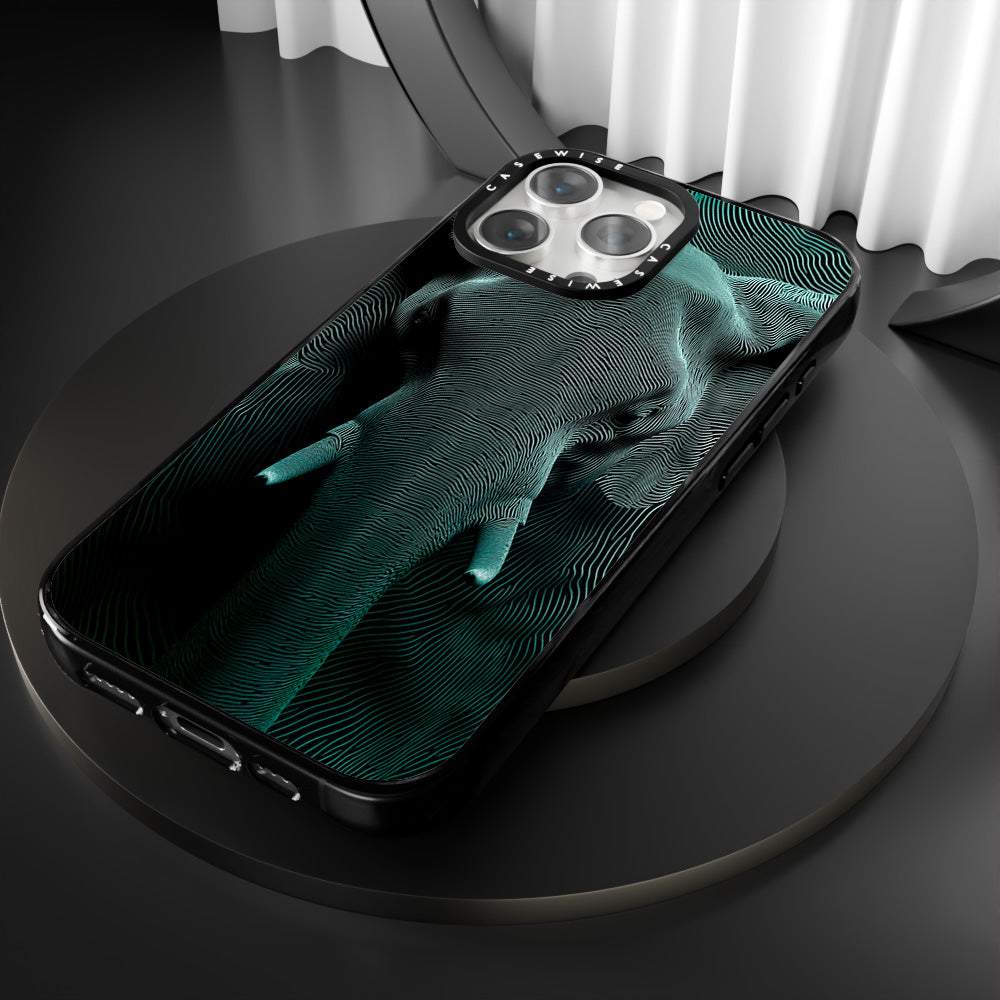 CASEWISE
CASEWISE