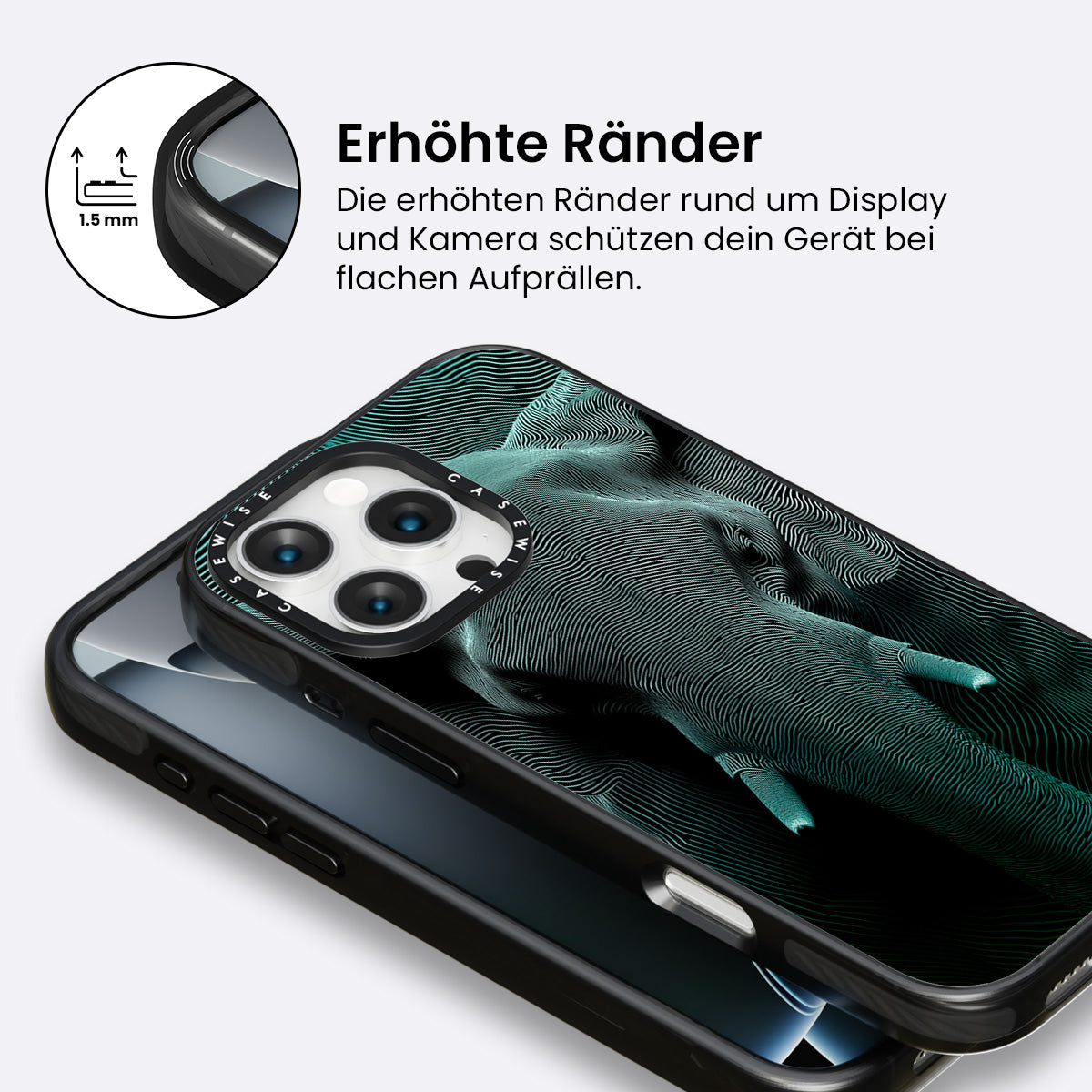 1.5 mm

Erhöhte Ränder

Die erhöhten Ränder rund um Display und Kamera schützen dein Gerät bei flachen Aufprällen.

CASEWISE CASEWISE