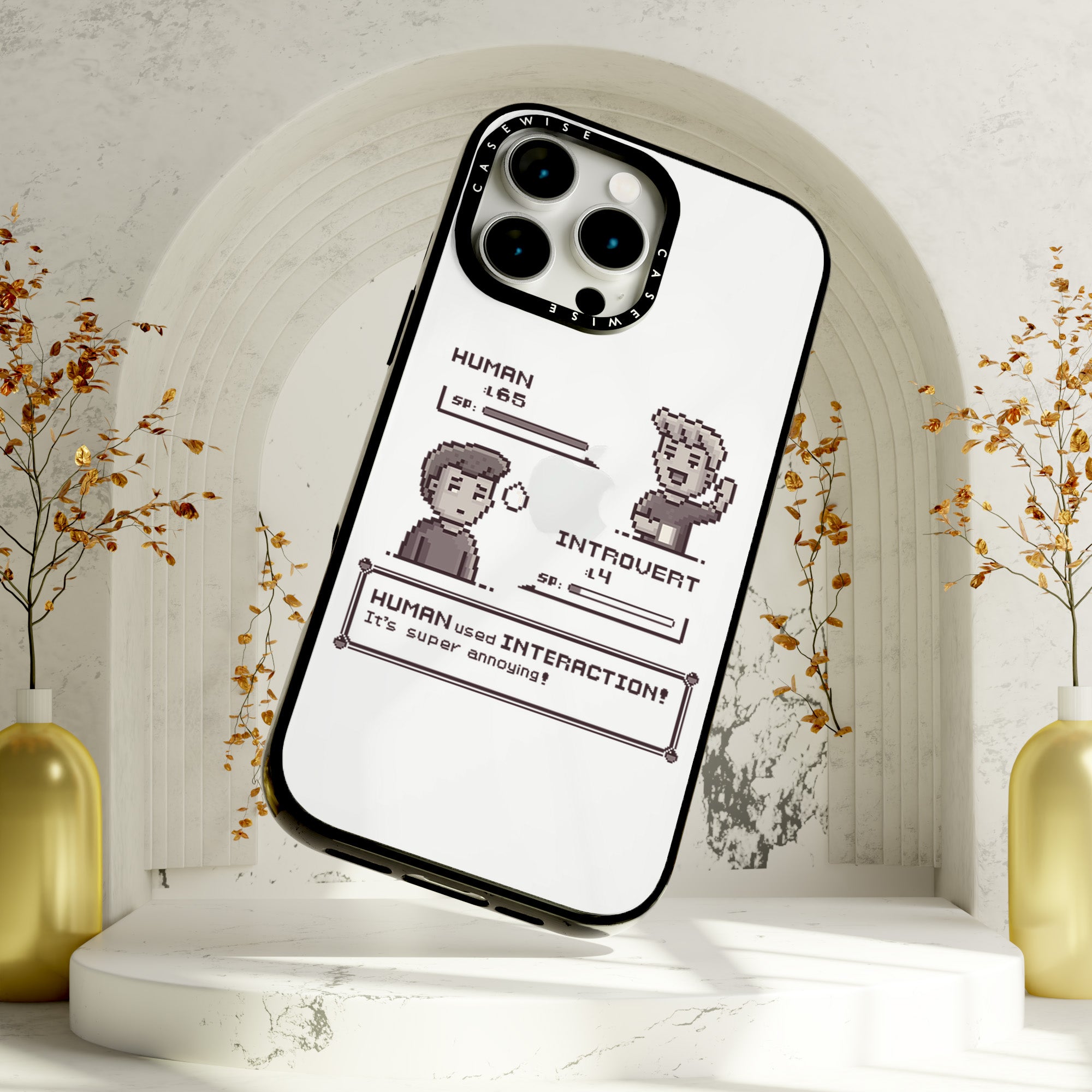 CASEWISE CASEWISE

HUMAN
:L65
SP:

INTROVERT
:L4
SP:

HUMAN used INTERACTION!
It's super annoying!