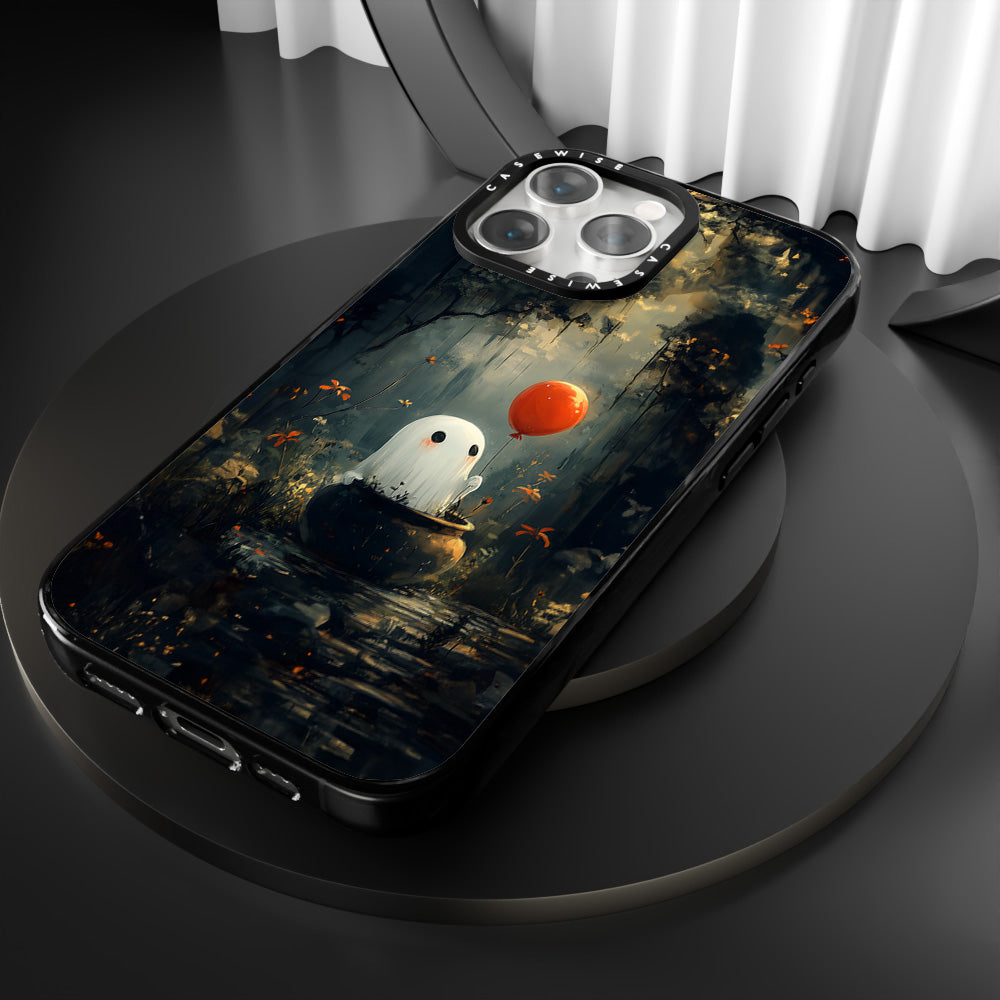 CASEWISE CASEWISE