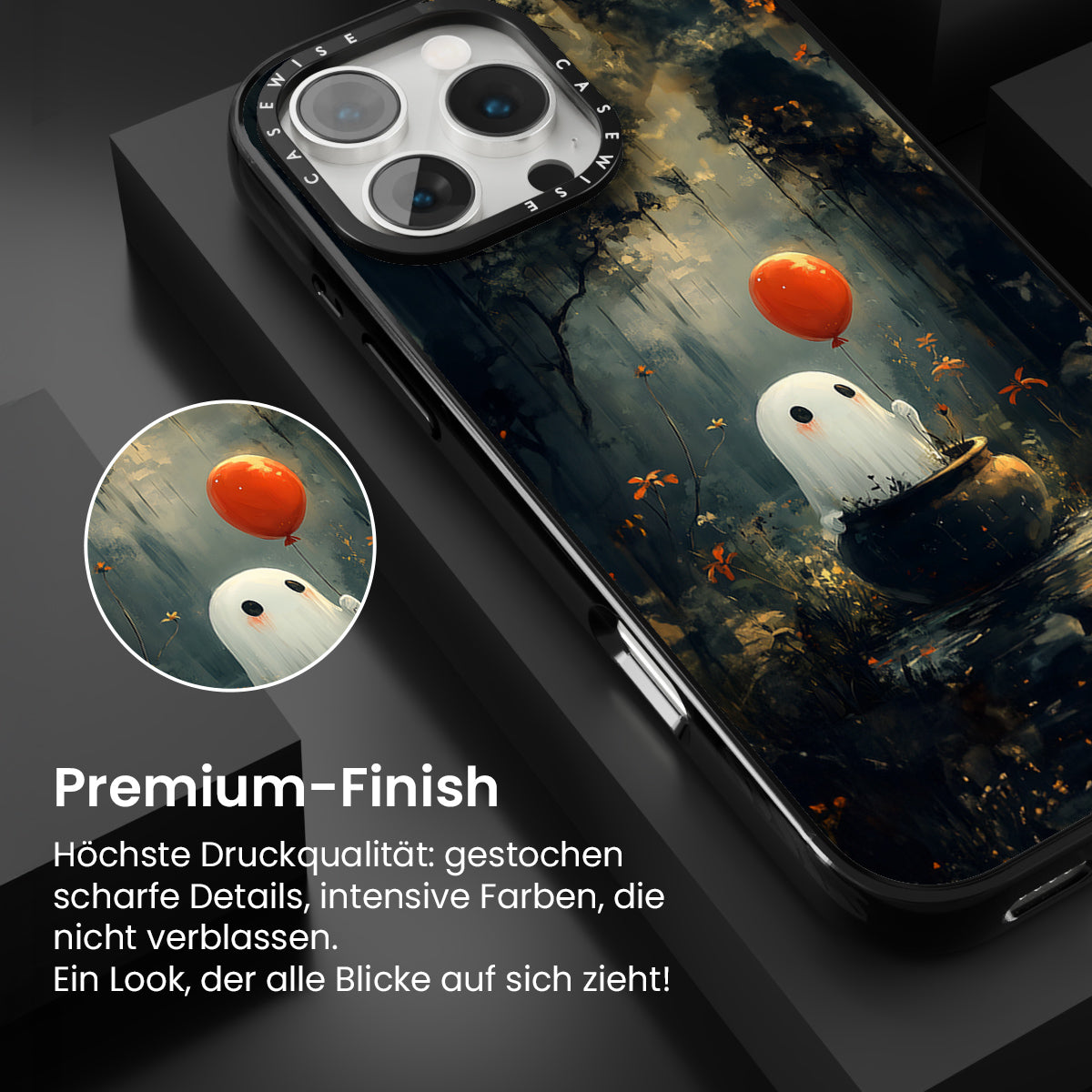 CASEWISE CASEWISE

Premium-Finish

Höchste Druckqualität: gestochen scharfe Details, intensive Farben, die nicht verblassen.
Ein Look, der alle Blicke auf sich zieht!