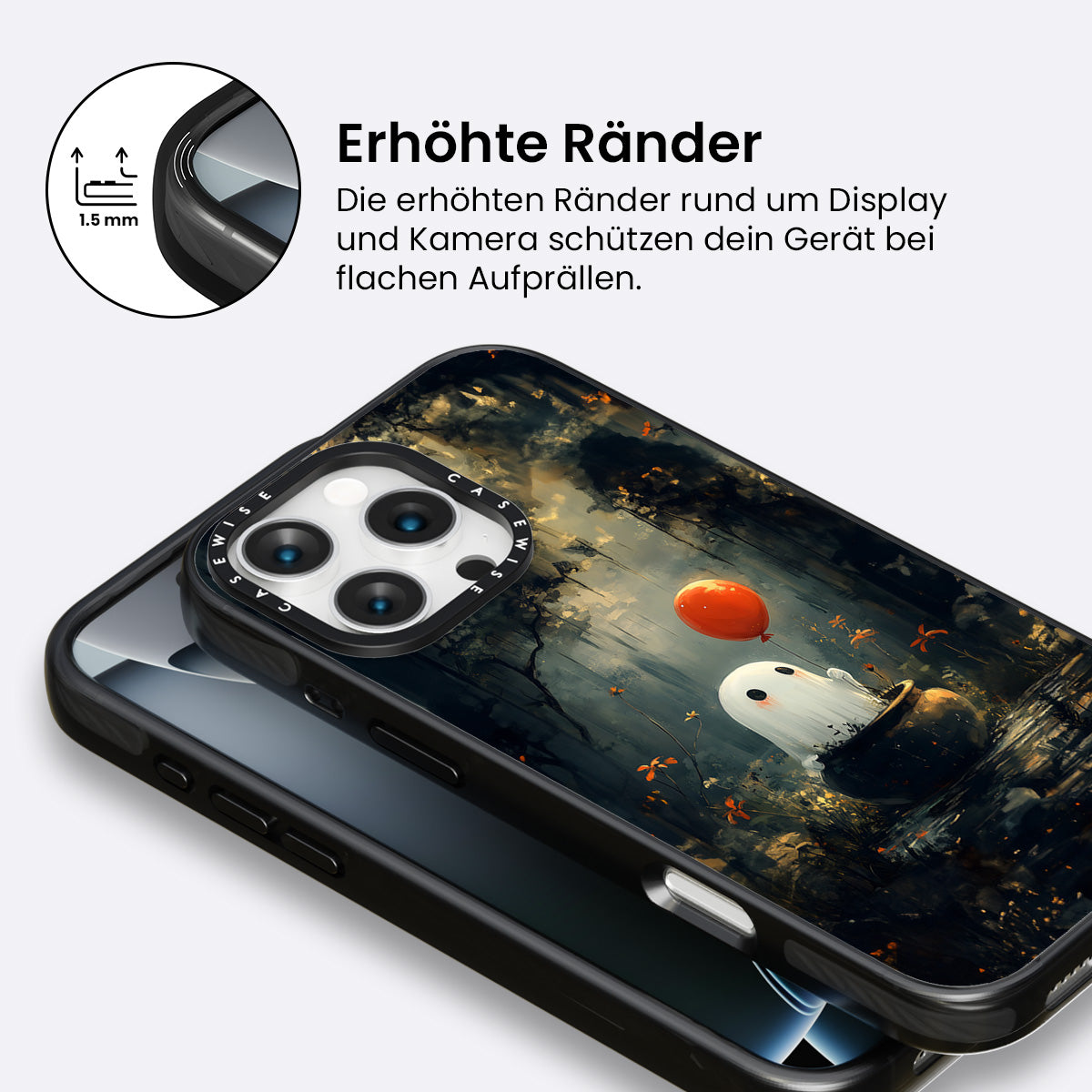 1.5 mm

Erhöhte Ränder

Die erhöhten Ränder rund um Display und Kamera schützen dein Gerät bei flachen Aufprällen.

CASEWISE CASEWISE