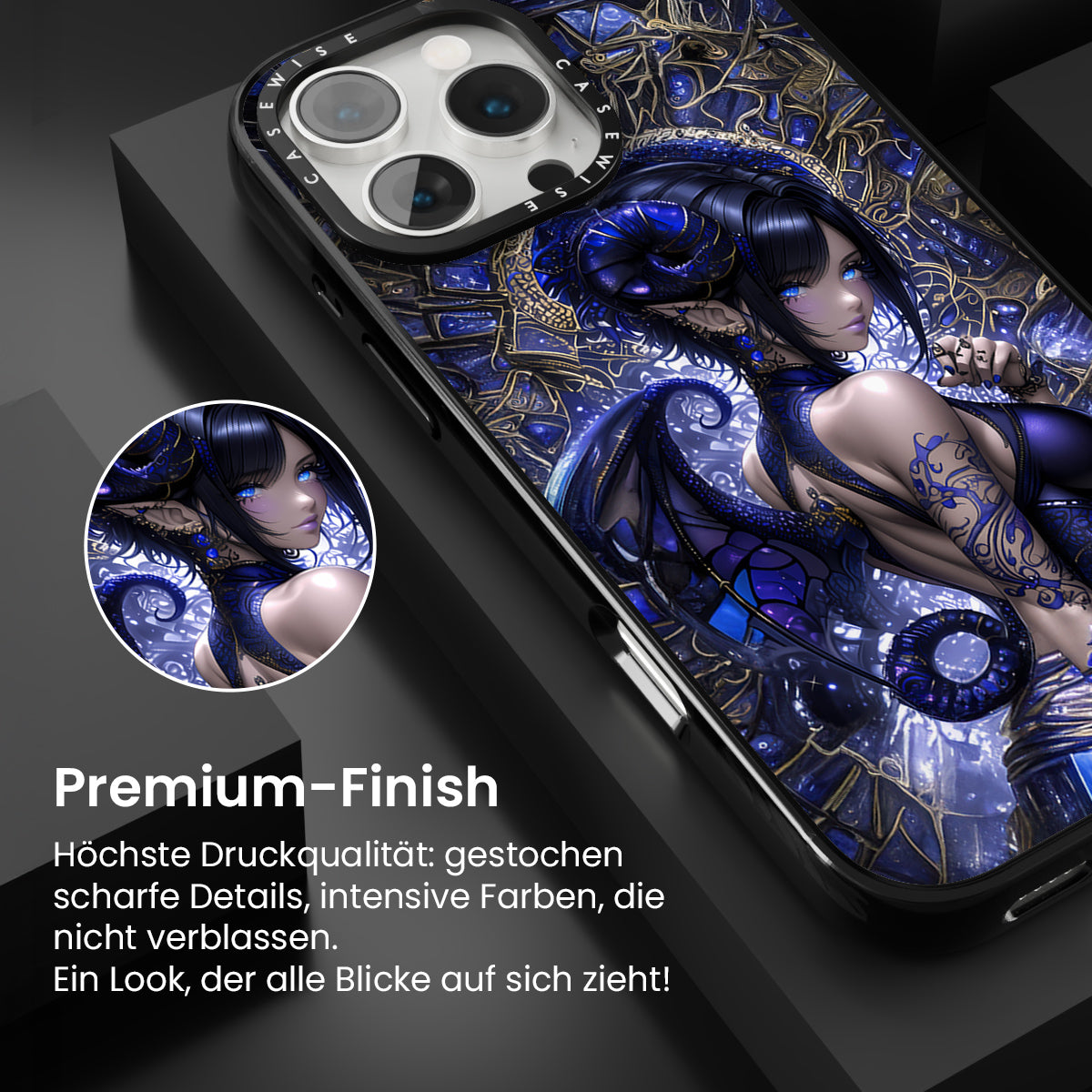 CASEWISE CASEWISE

Premium-Finish

Höchste Druckqualität: gestochen scharfe Details, intensive Farben, die nicht verblassen.
Ein Look, der alle Blicke auf sich zieht!