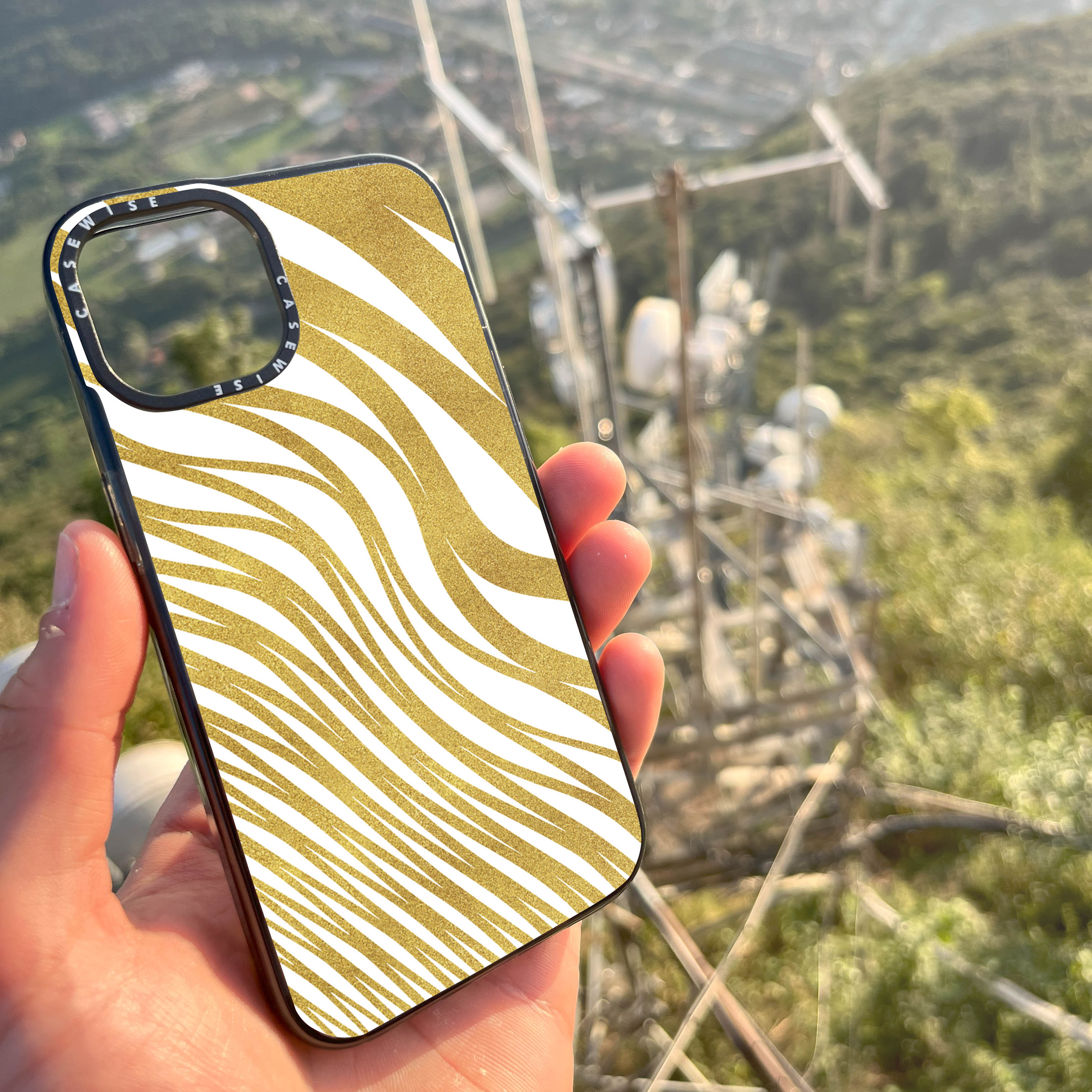 CASEWISE CASEWISE