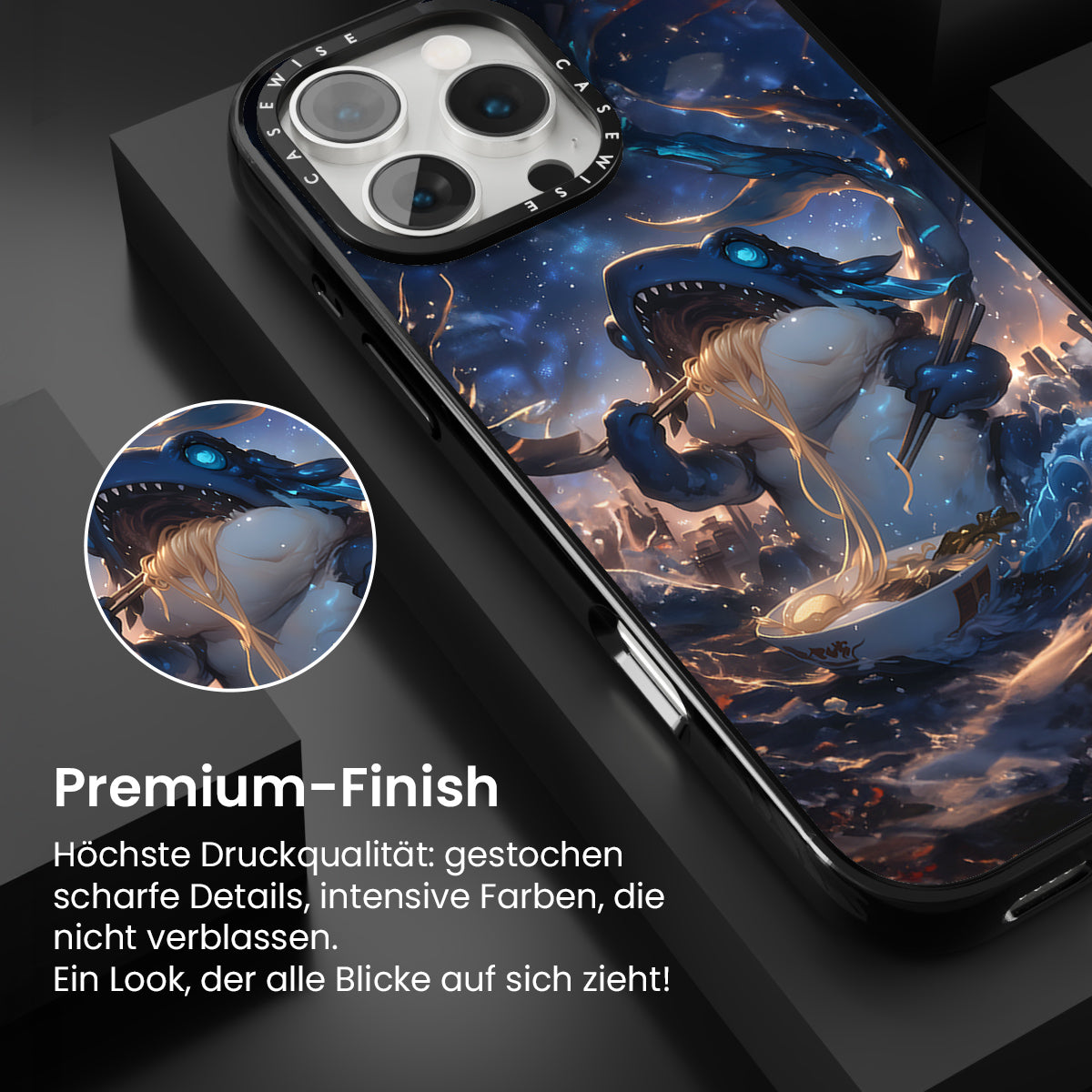 CASEWISE CASEWISE

Premium-Finish

Höchste Druckqualität: gestochen scharfe Details, intensive Farben, die nicht verblassen.
Ein Look, der alle Blicke auf sich zieht!