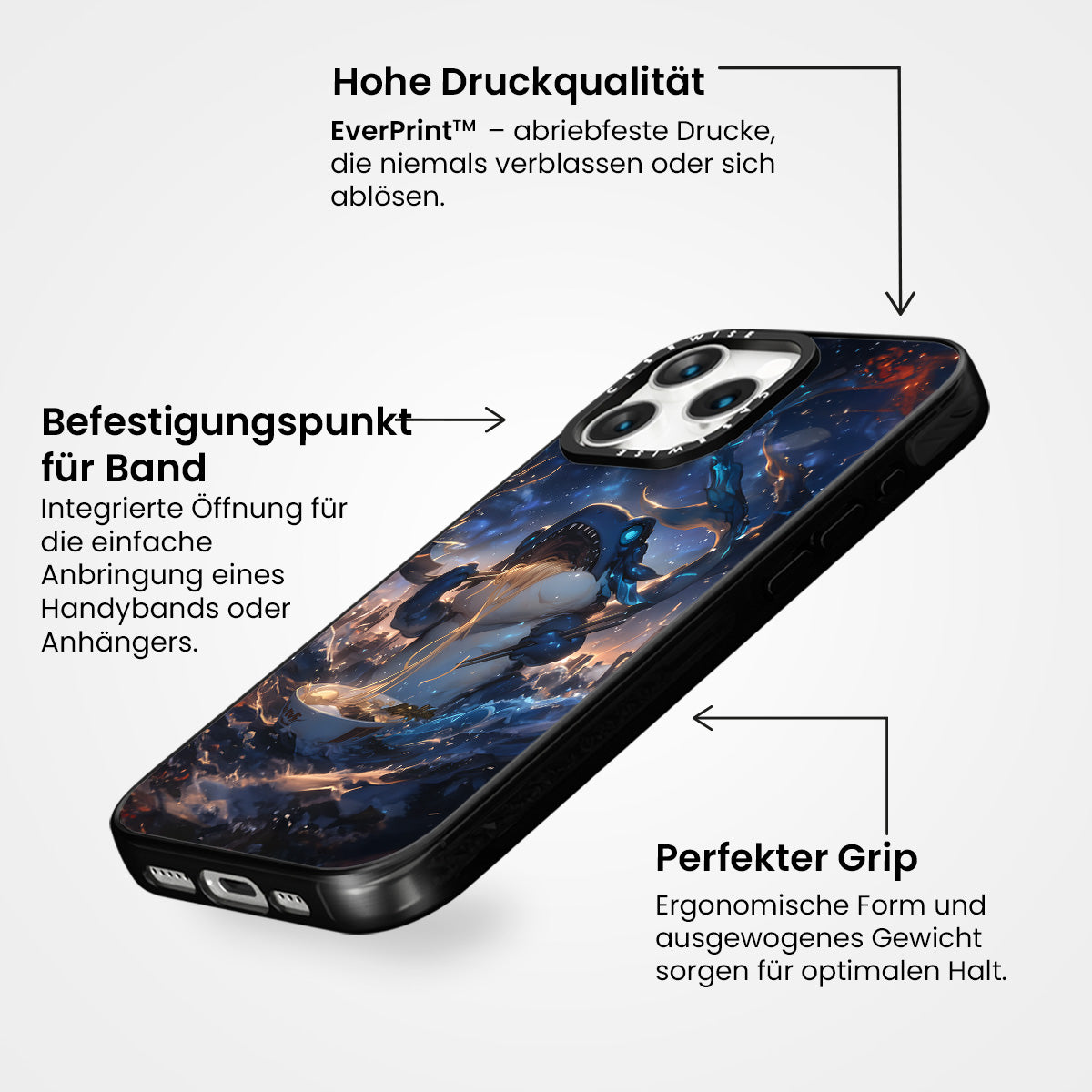 Hohe Druckqualität

EverPrint™ – abriebfeste Drucke, die niemals verblassen oder sich ablösen.

Befestigungspunkt für Band

Integrierte Öffnung für die einfache Anbringung eines Handybands oder Anhängers.

CASEWISE

CASEWISE

Perfekter Grip

Ergonomische Form und ausgewogenes Gewicht sorgen für optimalen Halt.