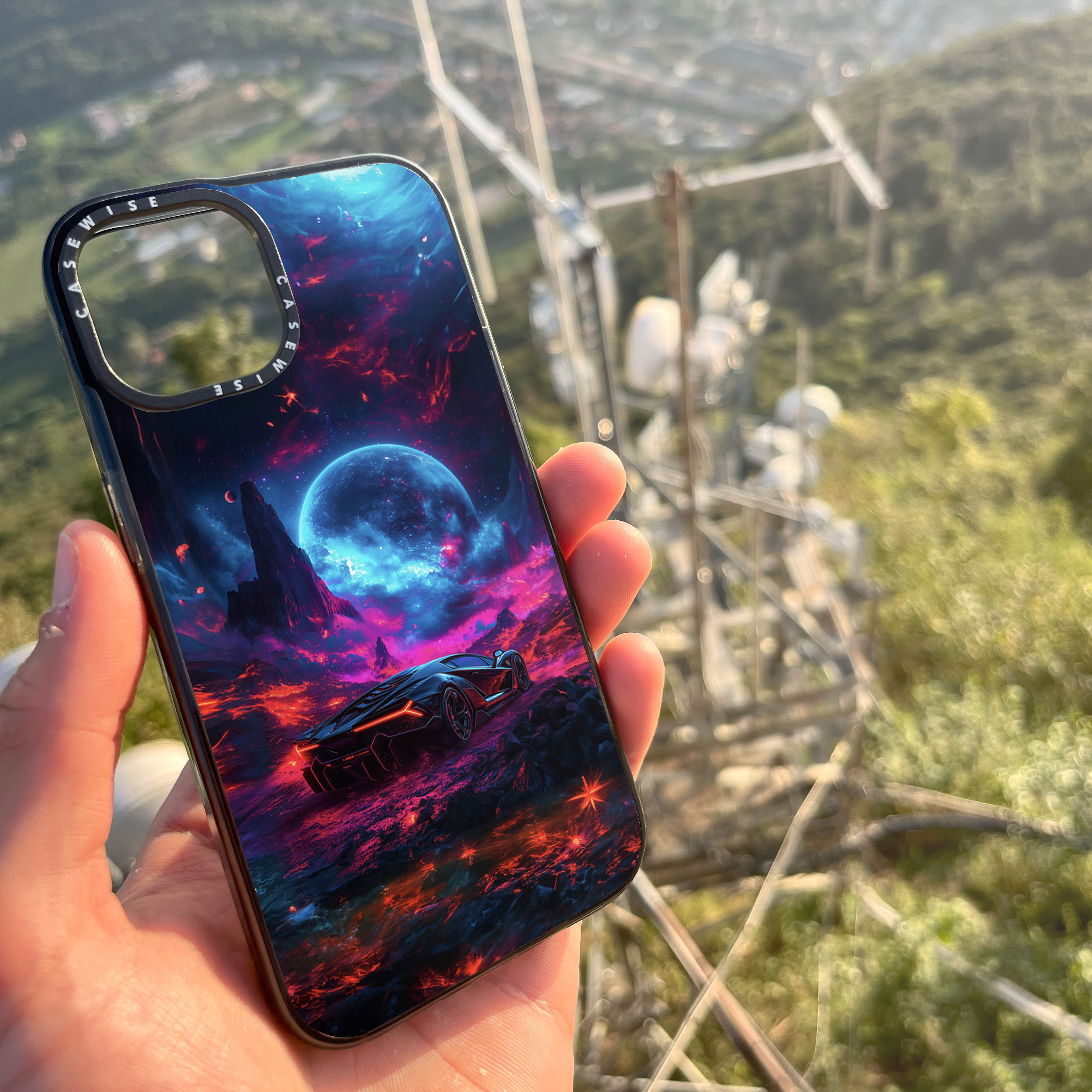 CASEWISE CASEWISE